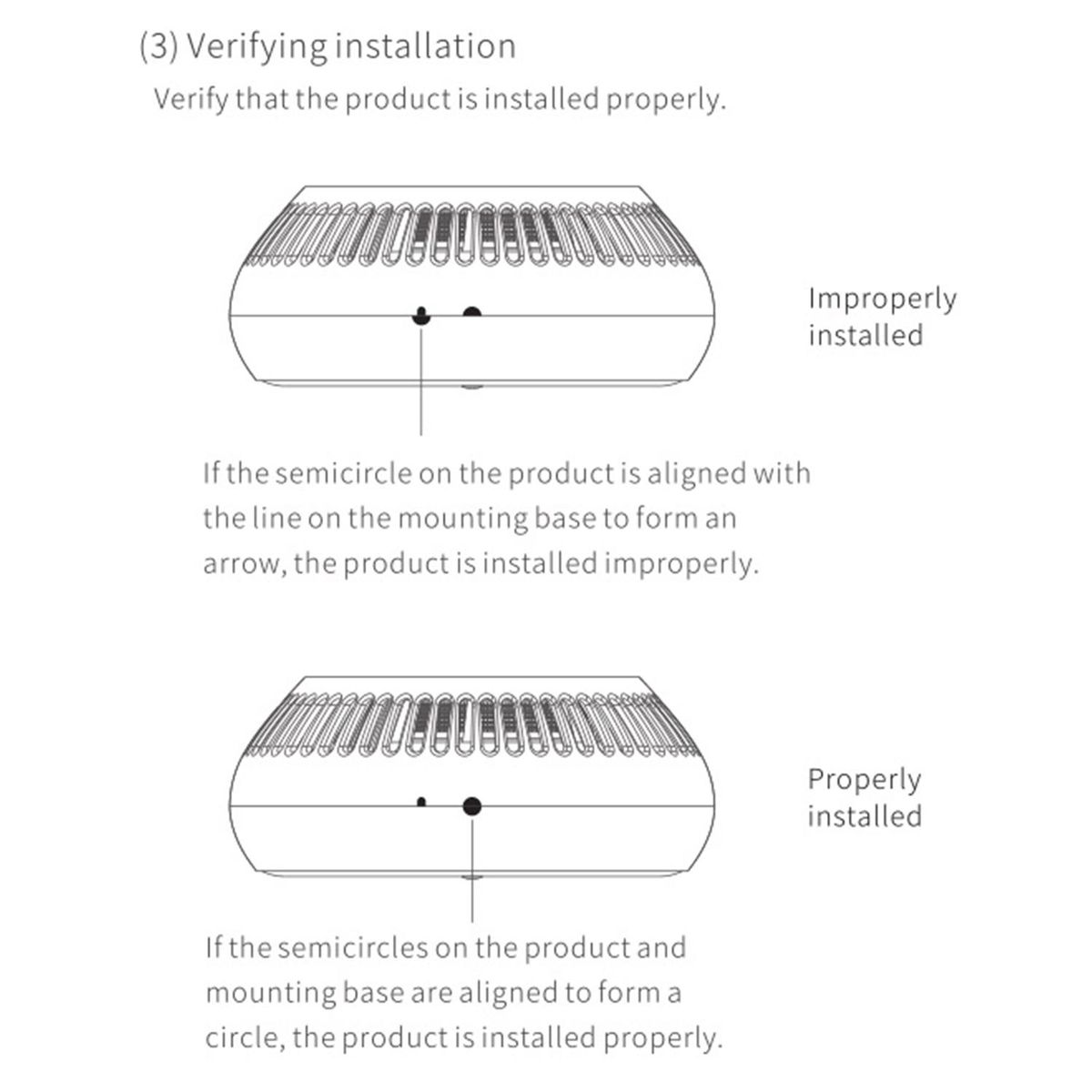 (3) Verifying installation
Verify that the product is installed properly.

Improperly installed

If the semicircle on the product is aligned with the line on the mounting base to form an arrow, the product is installed improperly.

Properly installed

If the semicircles on the product and mounting base are aligned to form a circle, the product is installed properly.