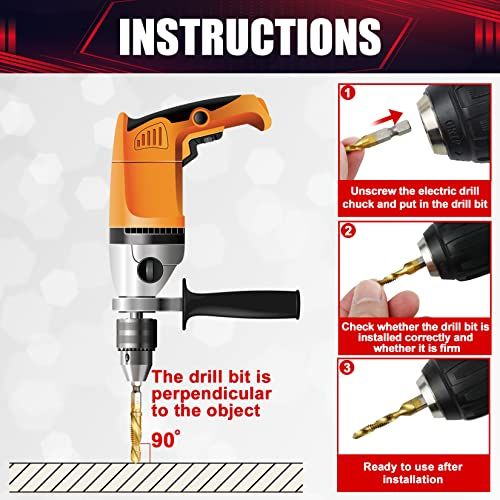 INSTRUCTIONS

The drill bit is perpendicular to the object

90°

1

Unscrew the electric drill chuck and put in the drill bit

2

Check whether the drill bit is installed correctly and whether it is firm

3

Ready to use after installation