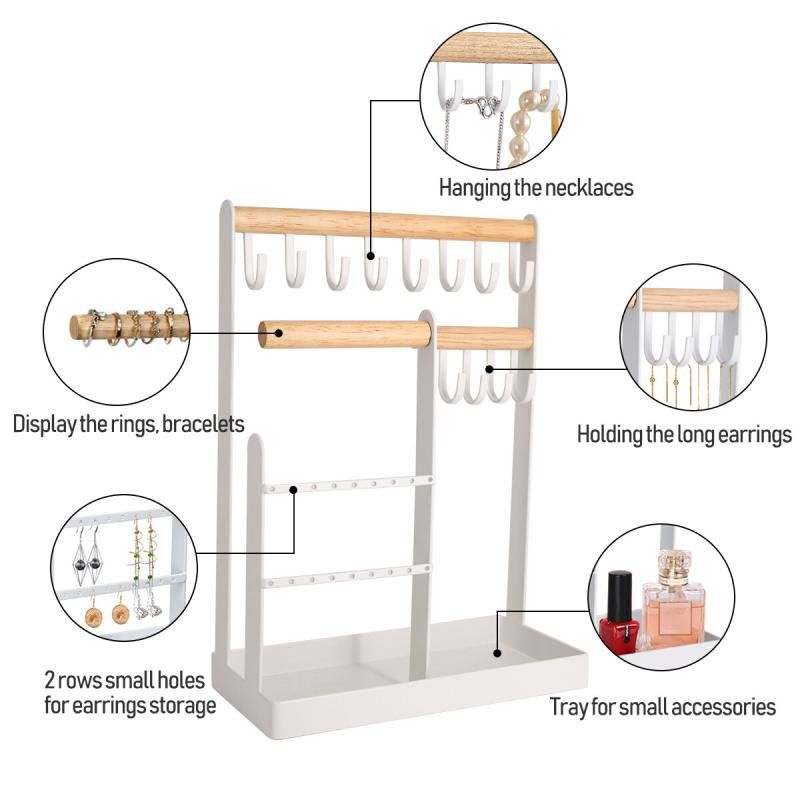 Hanging the necklaces

Display the rings, bracelets

Holding the long earrings

2 rows small holes for earrings storage

Tray for small accessories