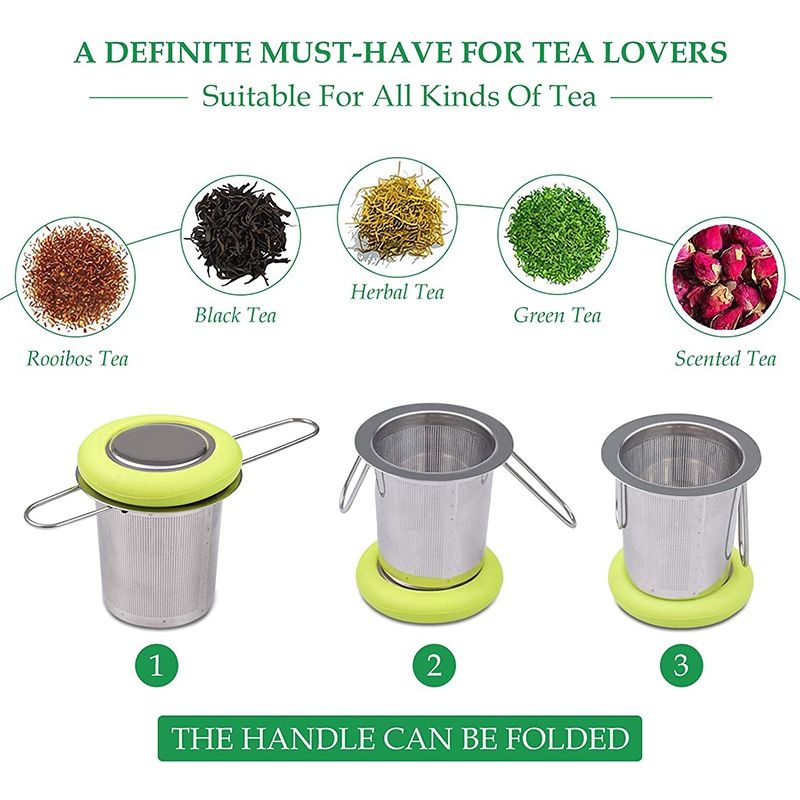 A DEFINITE MUST-HAVE FOR TEA LOVERS

Suitable For All Kinds Of Tea

Rooibos Tea

Black Tea

Herbal Tea

Green Tea

Scented Tea

1

2

3

THE HANDLE CAN BE FOLDED