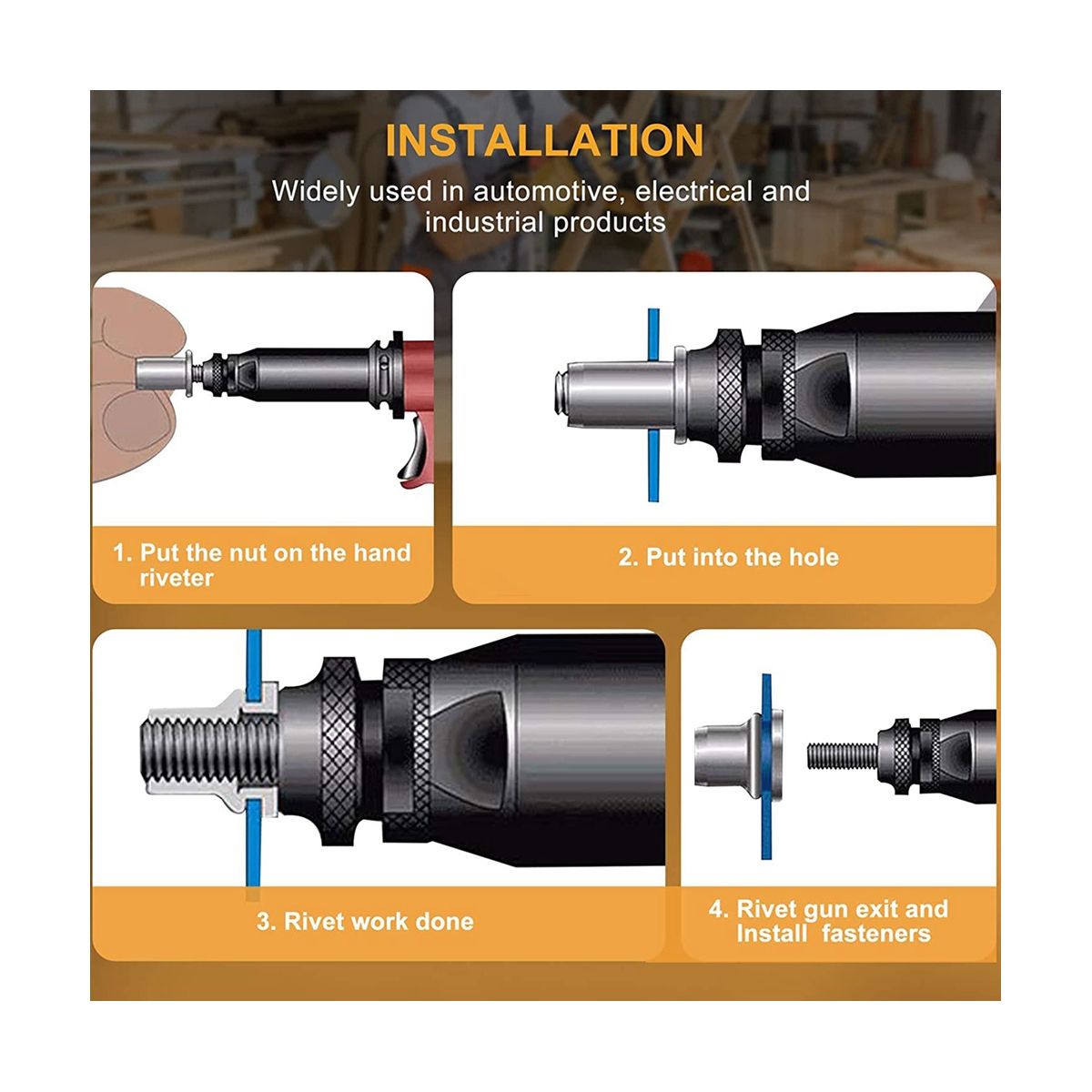 INSTALLATION

Widely used in automotive, electrical and industrial products

1. Put the nut on the hand riveter

2. Put into the hole

3. Rivet work done

4. Rivet gun exit and Install fasteners