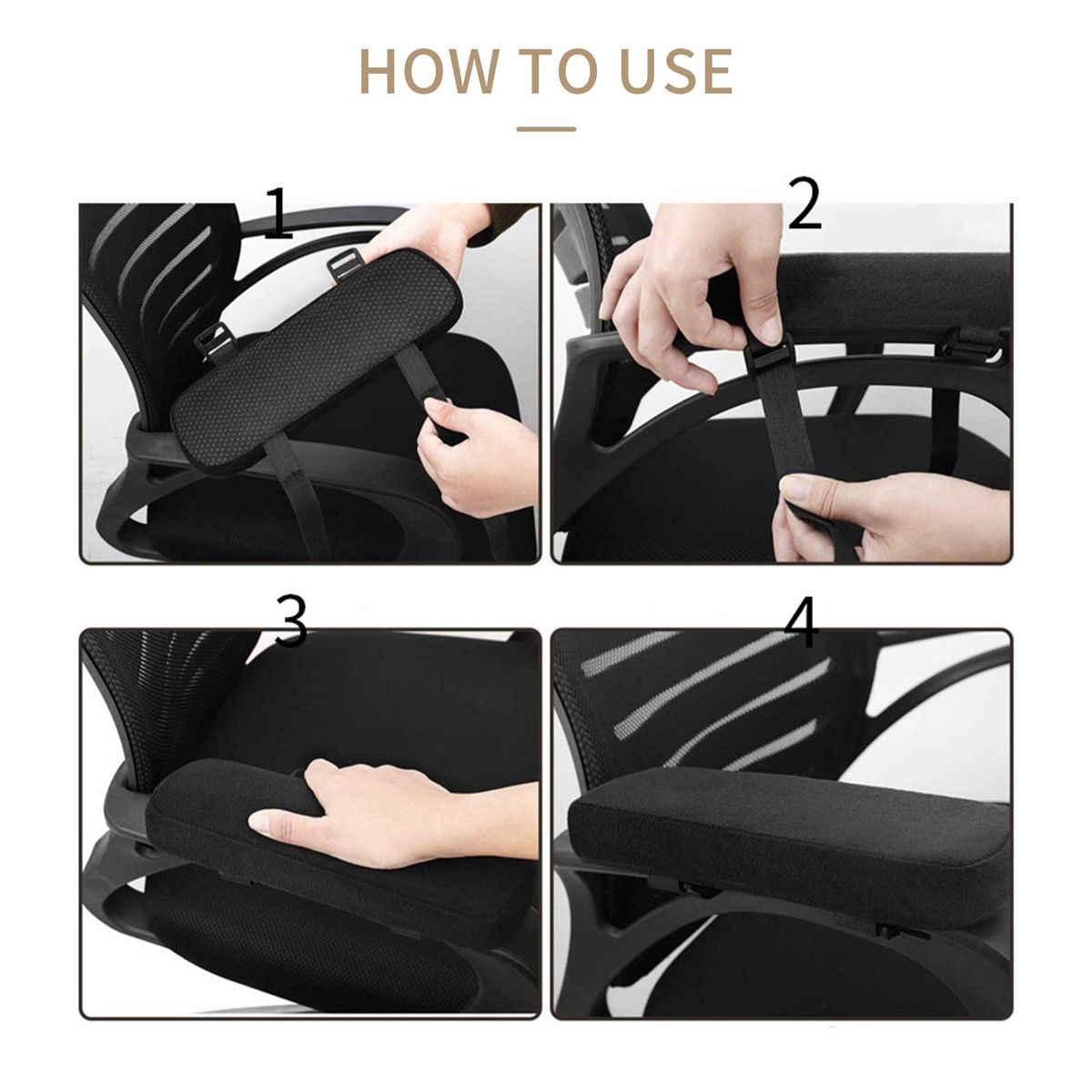 HOW TO USE

1

2

3

4