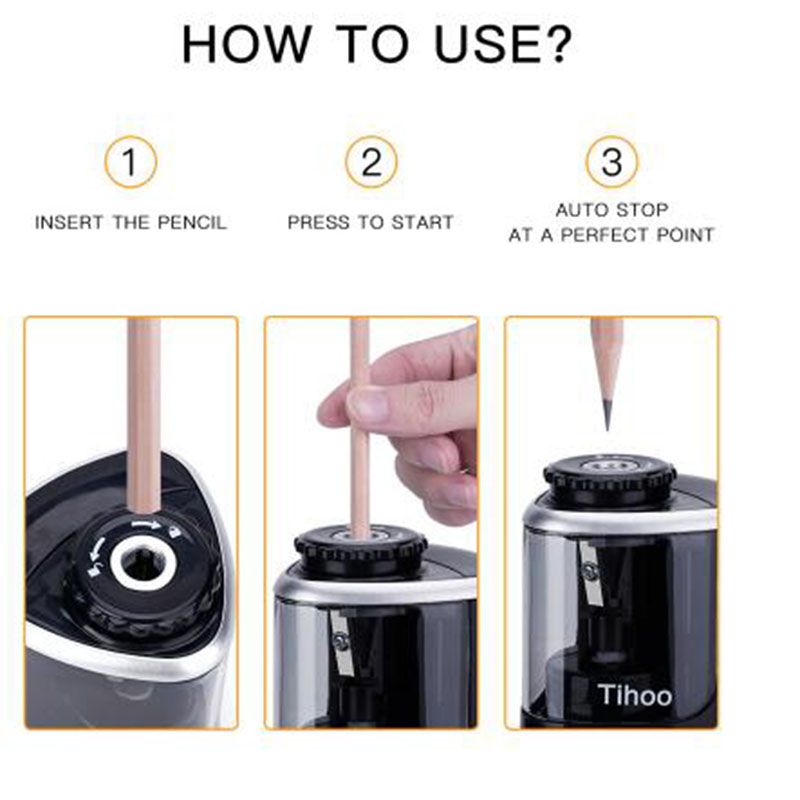 HOW TO USE?

1
INSERT THE PENCIL

2
PRESS TO START

3
AUTO STOP
AT A PERFECT POINT

Tihoo