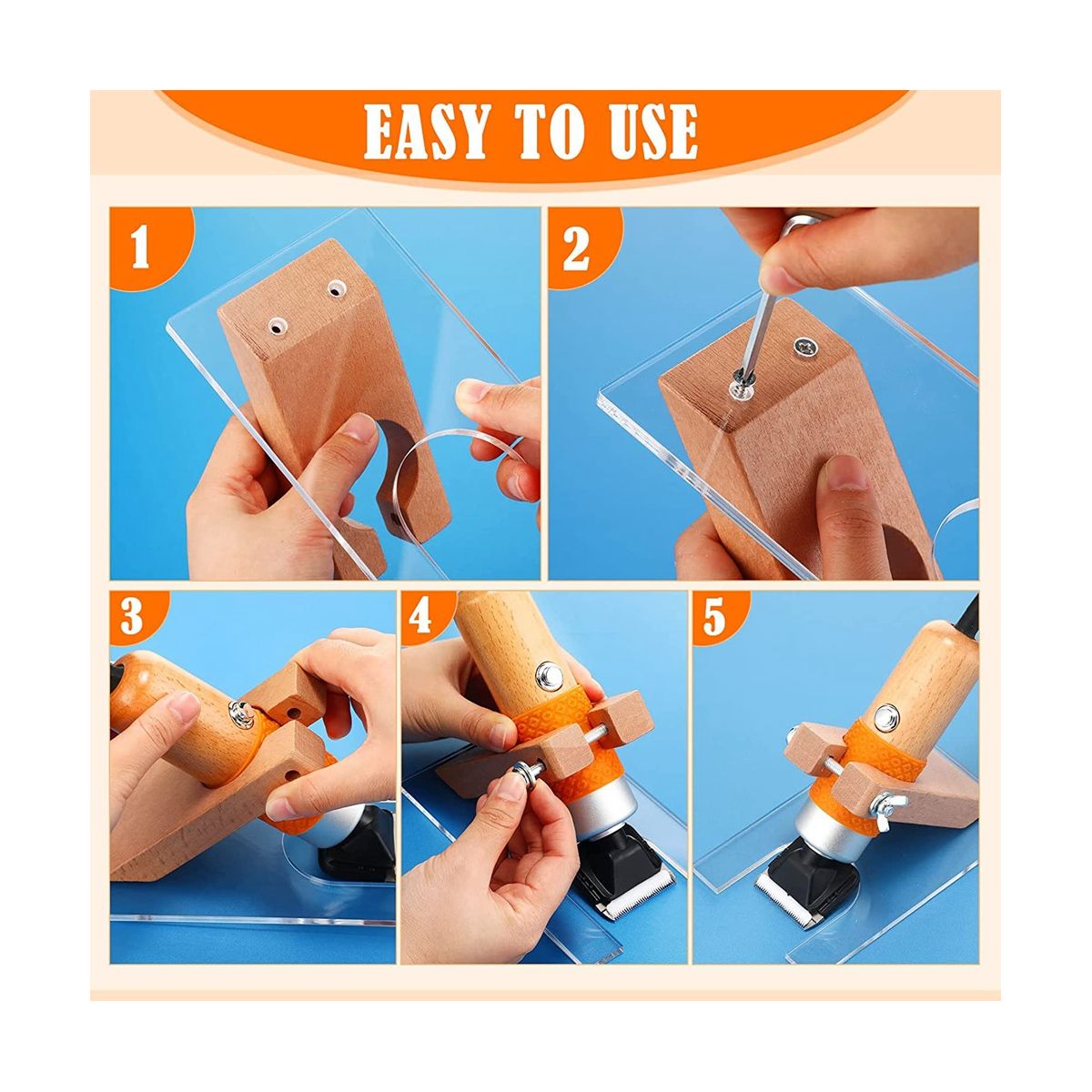 EASY TO USE

1

2

3

4

5