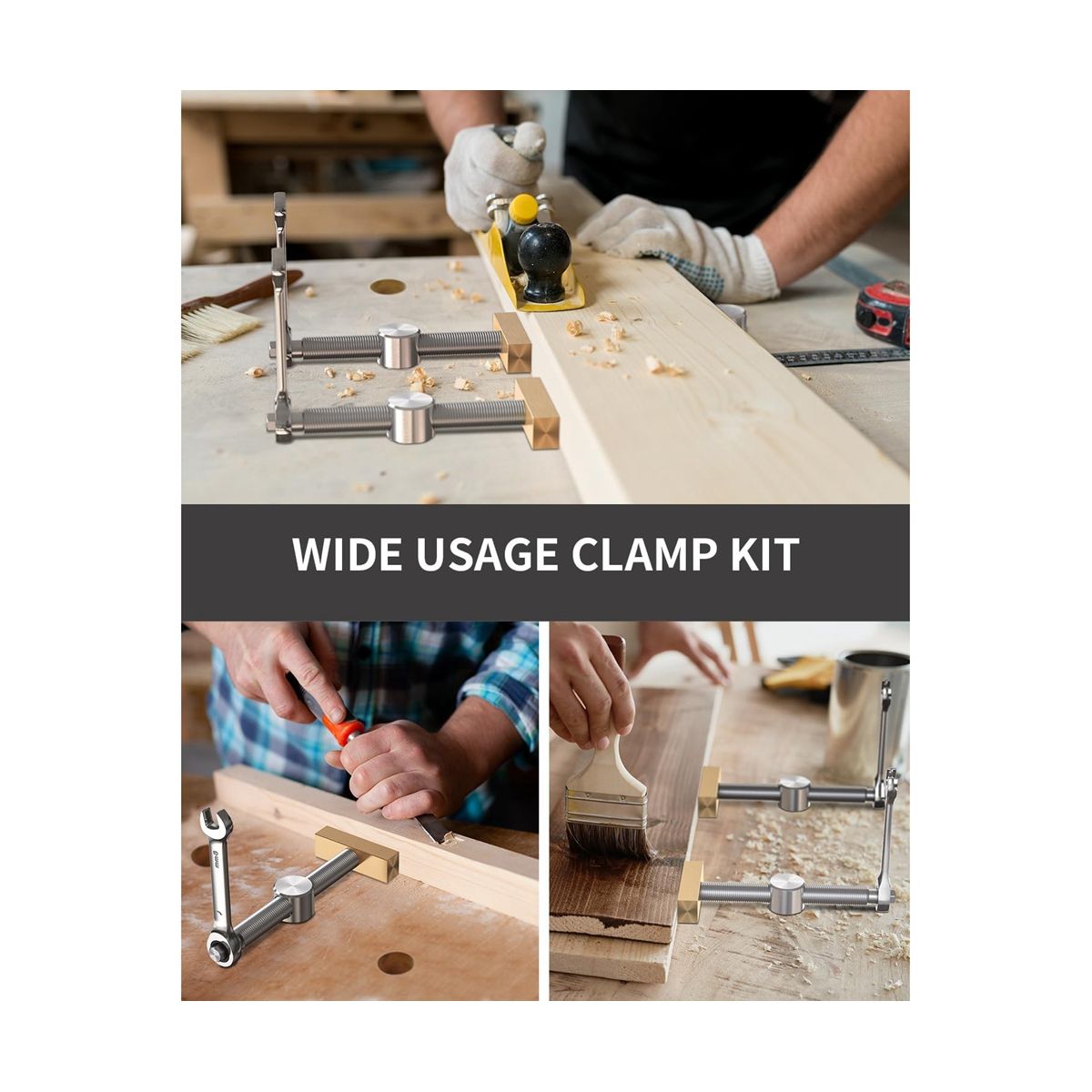 WIDE USAGE CLAMP KIT