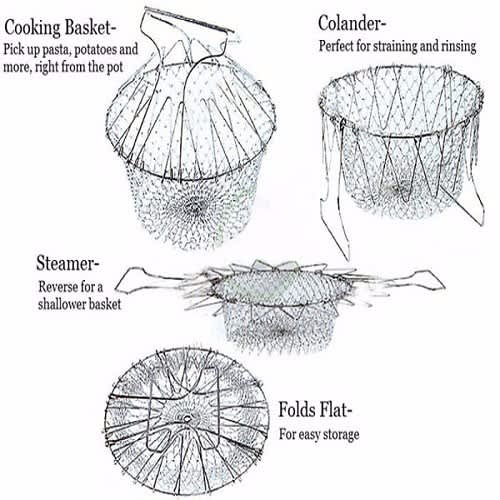 Cooking Basket-
Pick up pasta, potatoes and more, right from the pot

Colander-
Perfect for straining and rinsing

Steamer-
Reverse for a shallower basket

Folds Flat-
For easy storage