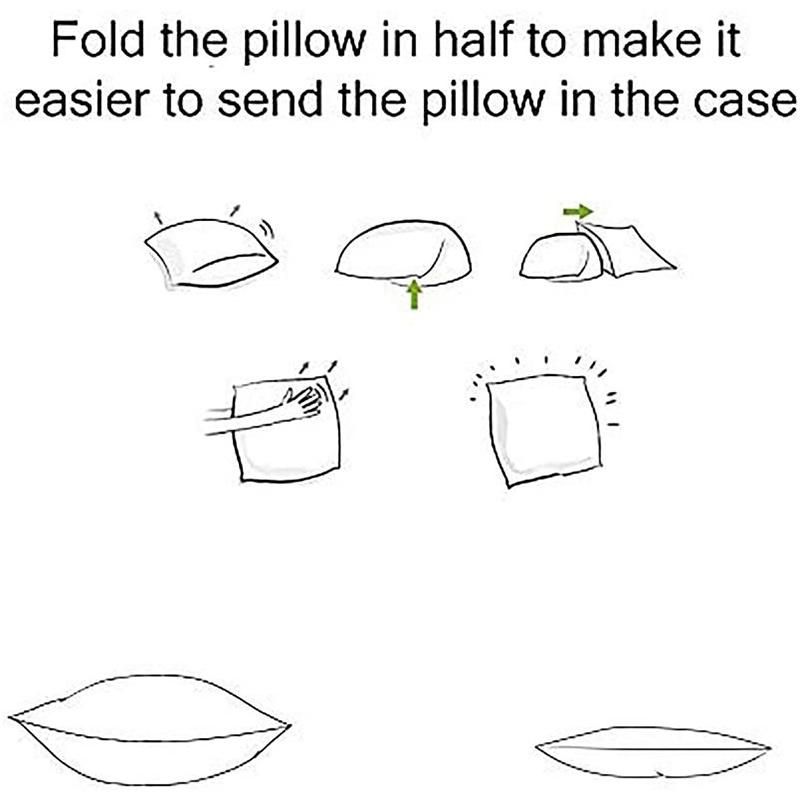 Fold the pillow in half to make it easier to send the pillow in the case