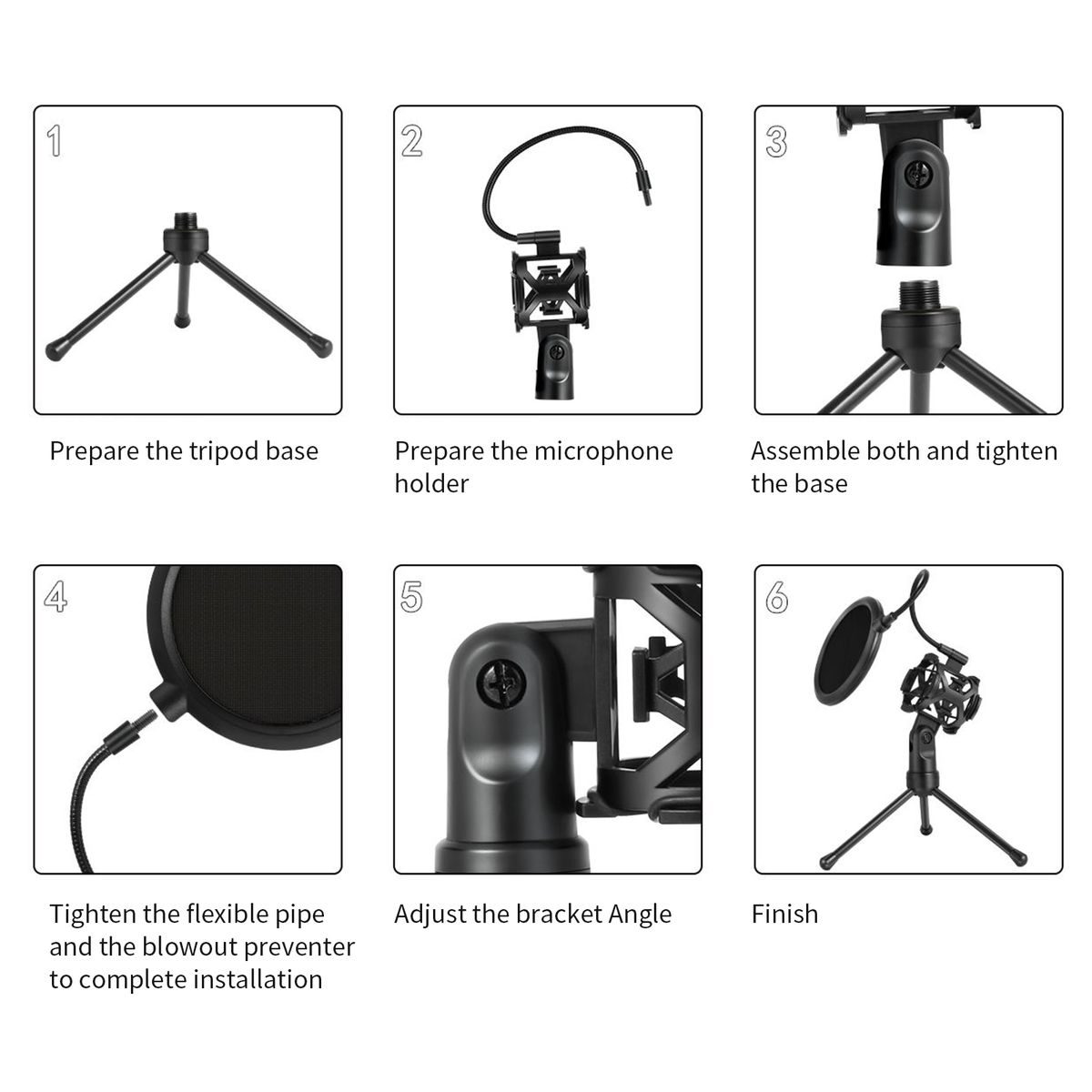 1

Prepare the tripod base

2

Prepare the microphone holder

3

Assemble both and tighten the base

4

Tighten the flexible pipe and the blowout preventer to complete installation

5

Adjust the bracket Angle

6

Finish