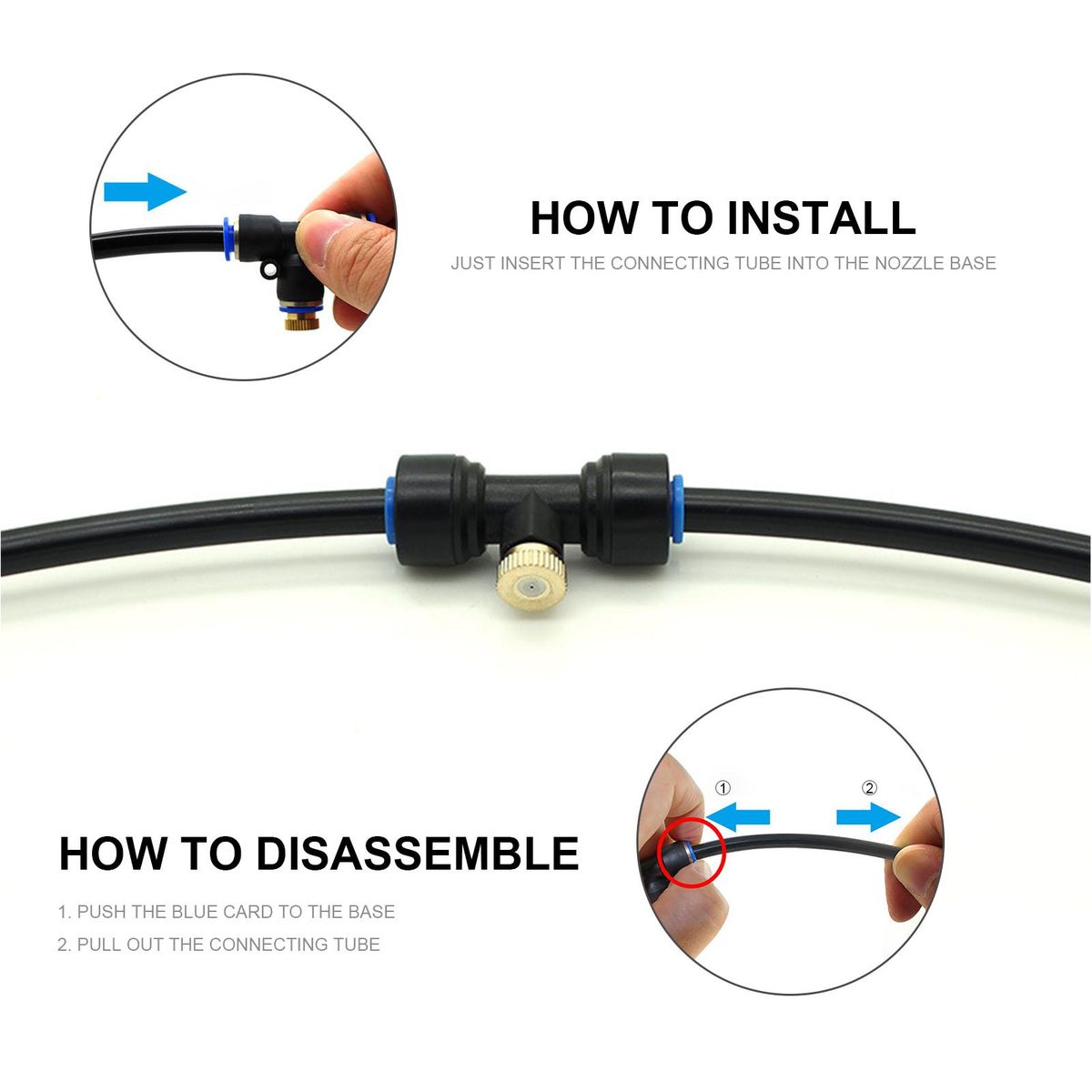 HOW TO INSTALL

JUST INSERT THE CONNECTING TUBE INTO THE NOZZLE BASE

①

②

HOW TO DISASSEMBLE

1. PUSH THE BLUE CARD TO THE BASE

2. PULL OUT THE CONNECTING TUBE