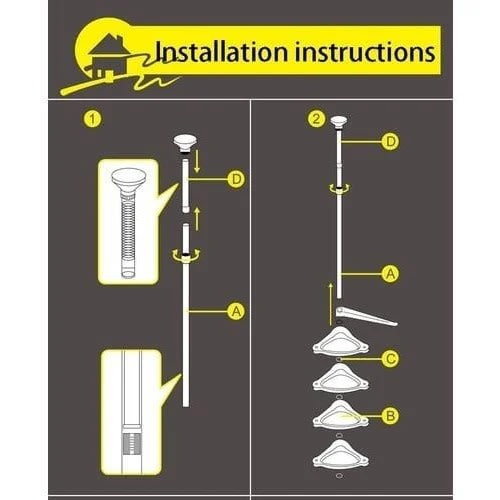 Installation instructions

1

D

A

2

D

A

C

B