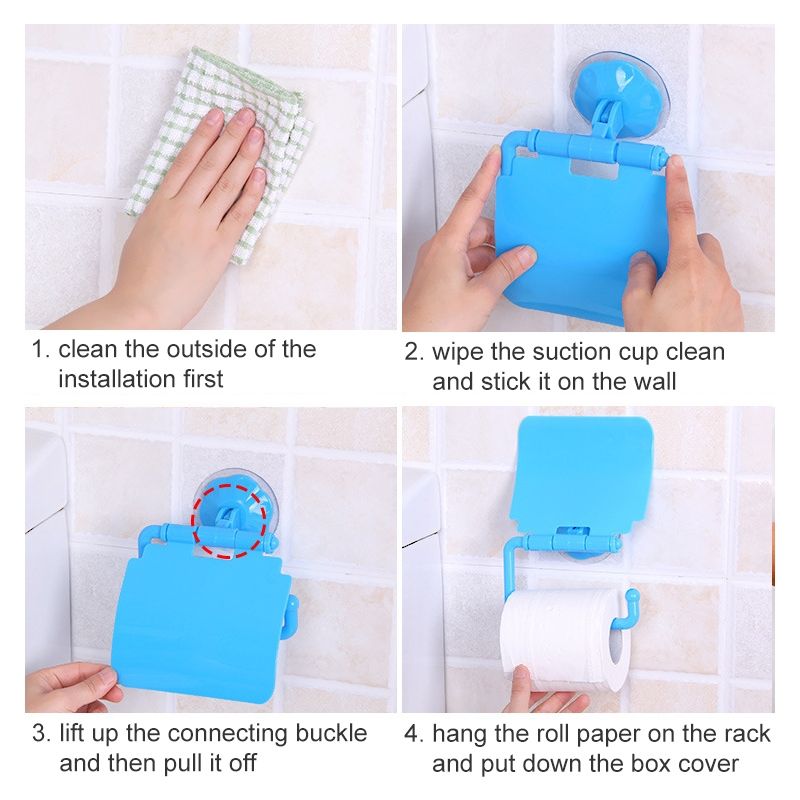 1. clean the outside of the installation first

2. wipe the suction cup clean and stick it on the wall

3. lift up the connecting buckle and then pull it off

4. hang the roll paper on the rack and put down the box cover