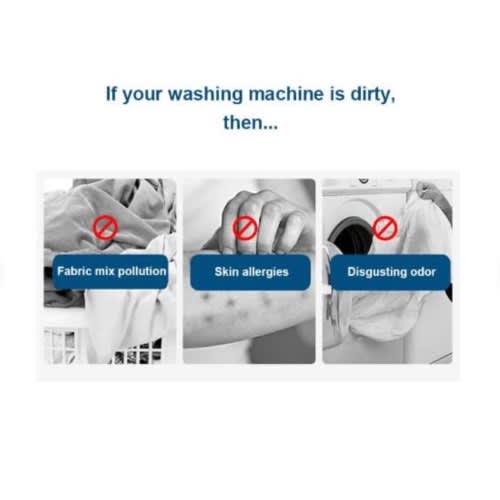 If your washing machine is dirty, then...

Fabric mix pollution

Skin allergies

Disgusting odor