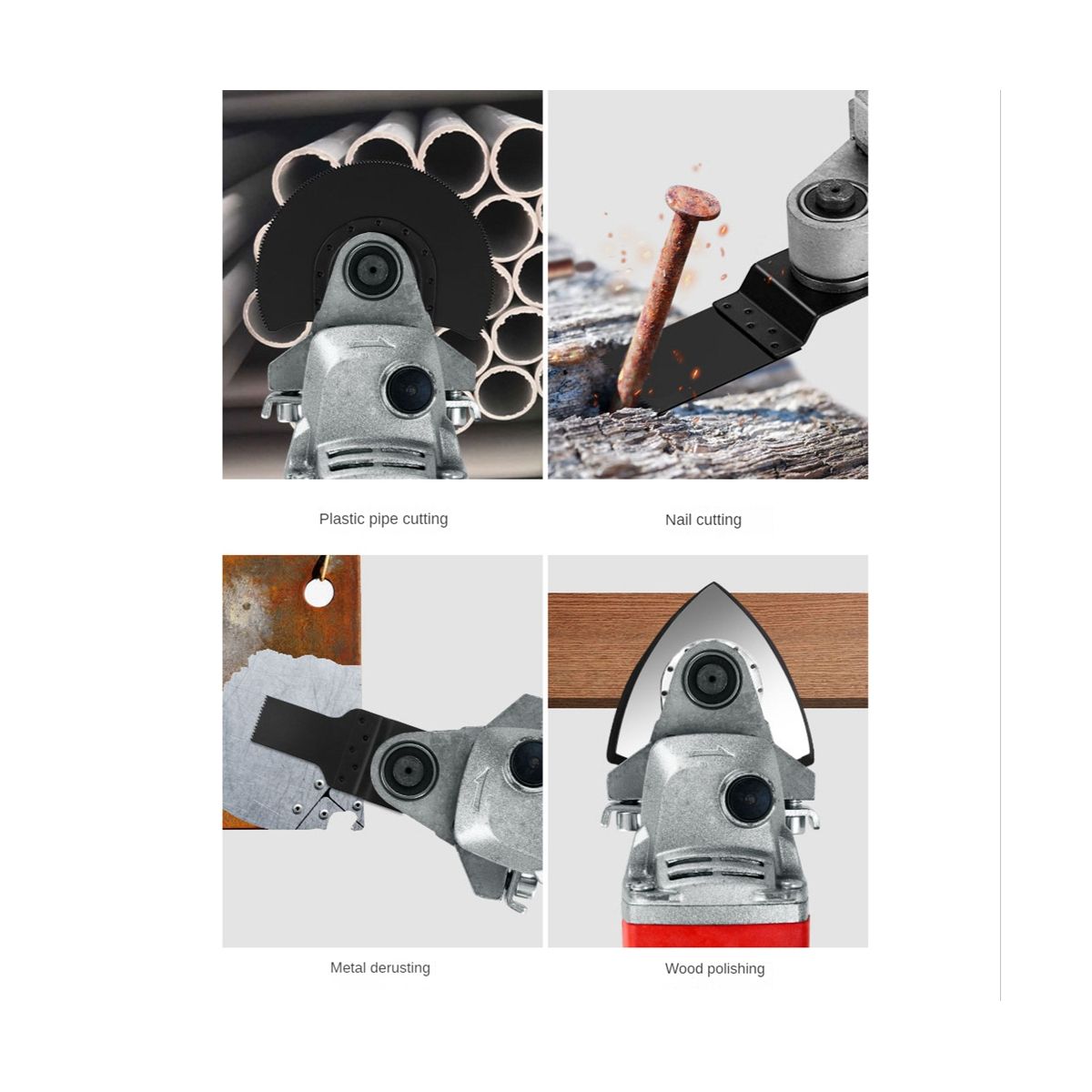 Plastic pipe cutting

Nail cutting

Metal derusting

Wood polishing