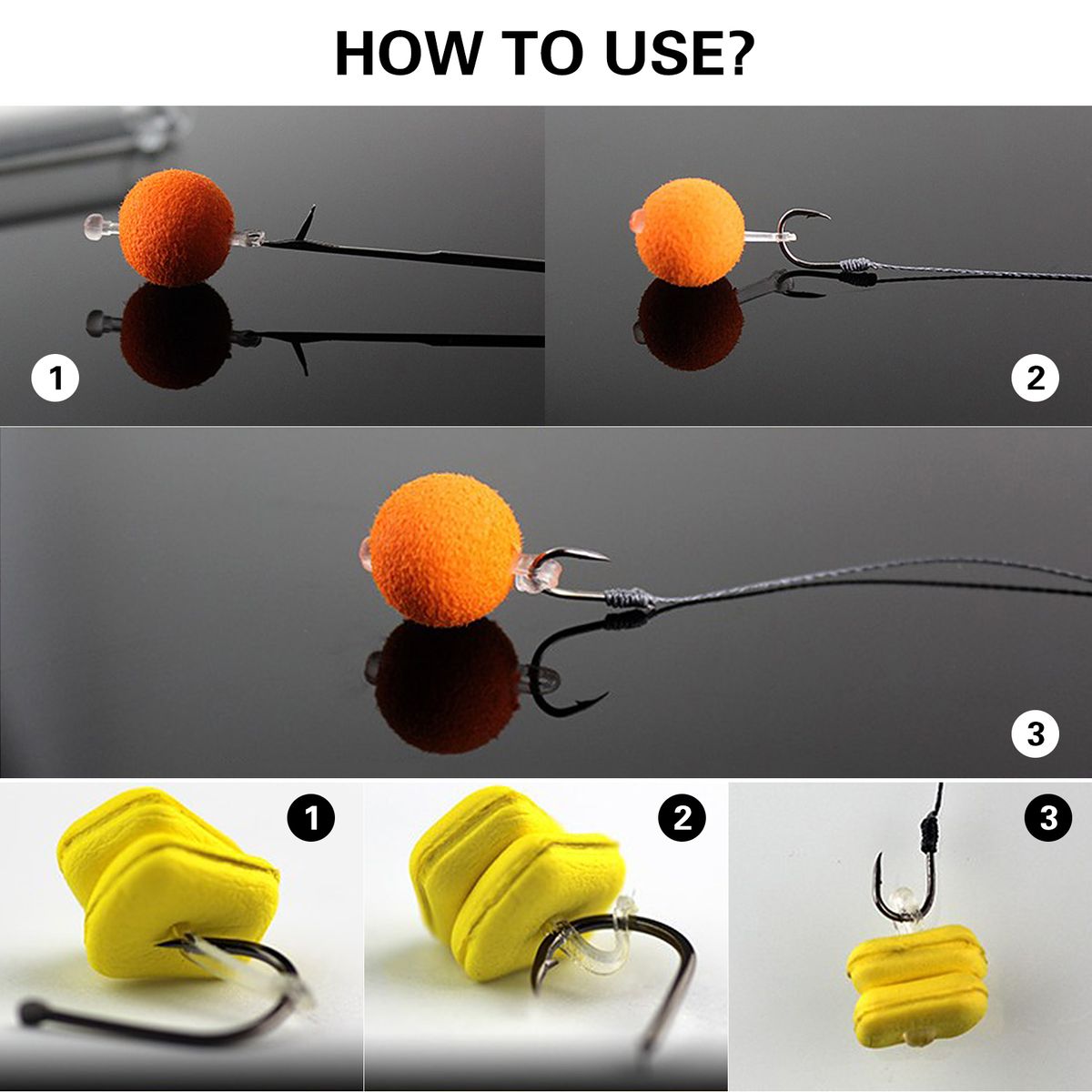 HOW TO USE?

1

2

3

1

2

3