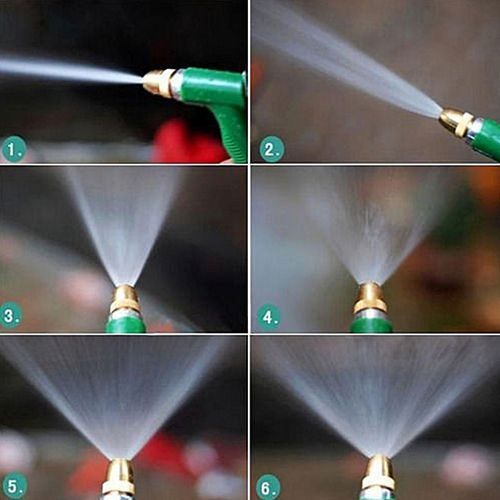 1.

2.

3.

4.

5.

6.