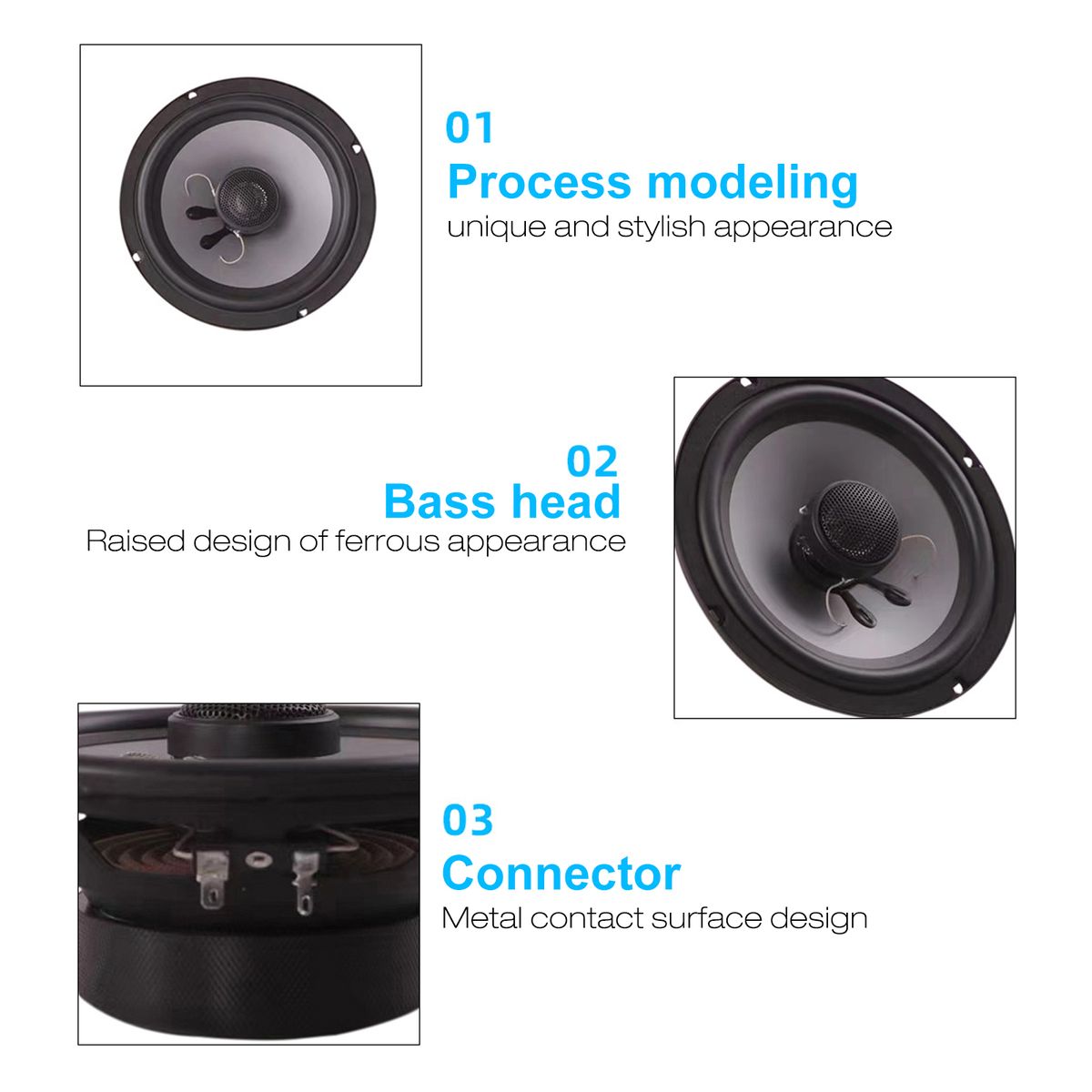 01
Process modeling
unique and stylish appearance

02
Bass head
Raised design of ferrous appearance

03
Connector
Metal contact surface design