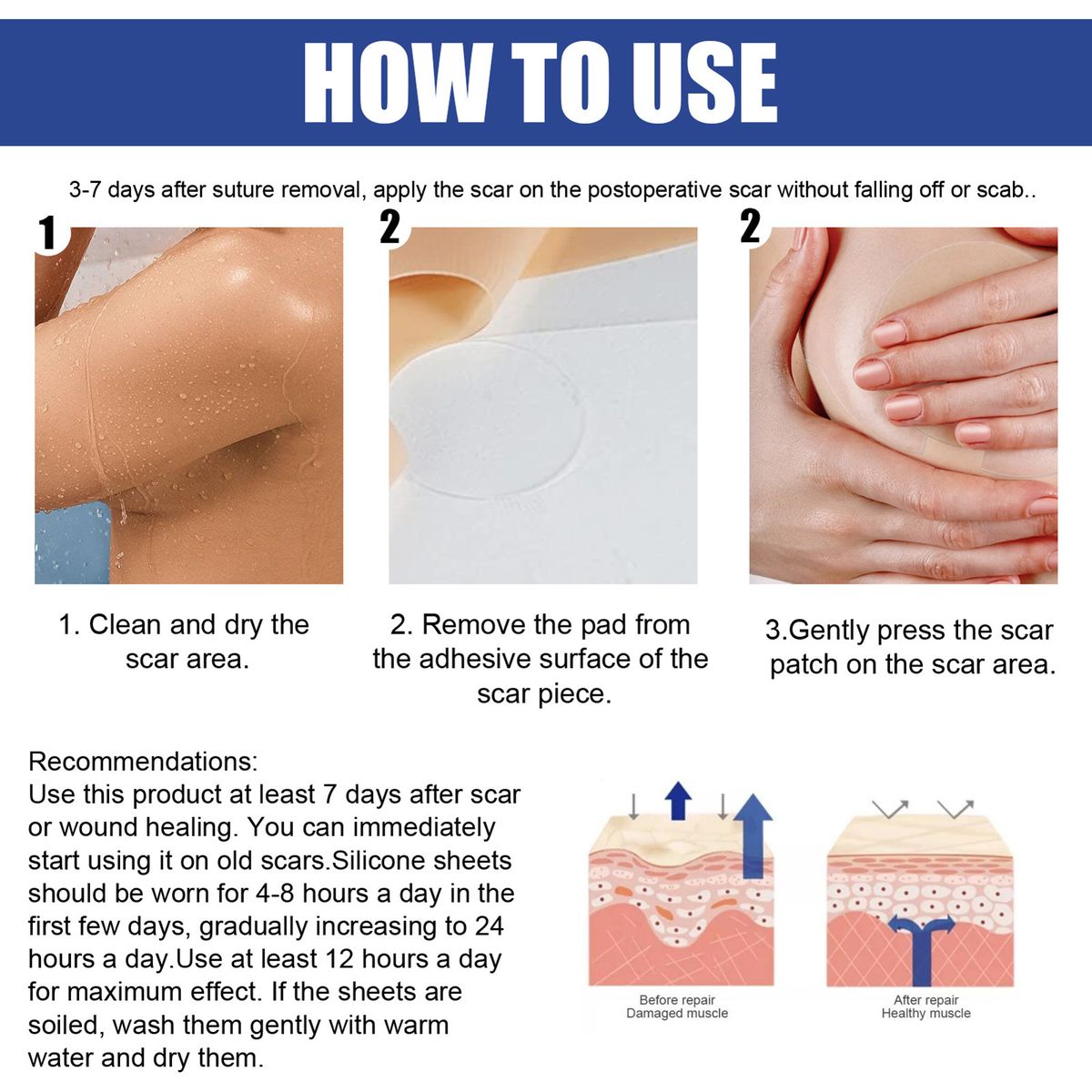 HOW TO USE

3-7 days after suture removal, apply the scar on the postoperative scar without falling off or scab..

1

2

2

1. Clean and dry the scar area.

2. Remove the pad from the adhesive surface of the scar piece.

3.Gently press the scar patch on the scar area.

Recommendations:
Use this product at least 7 days after scar or wound healing. You can immediately start using it on old scars.Silicone sheets should be worn for 4-8 hours a day in the first few days, gradually increasing to 24 hours a day.Use at least 12 hours a day for maximum effect. If the sheets are soiled, wash them gently with warm water and dry them.

Before repair
Damaged muscle

After repair
Healthy muscle