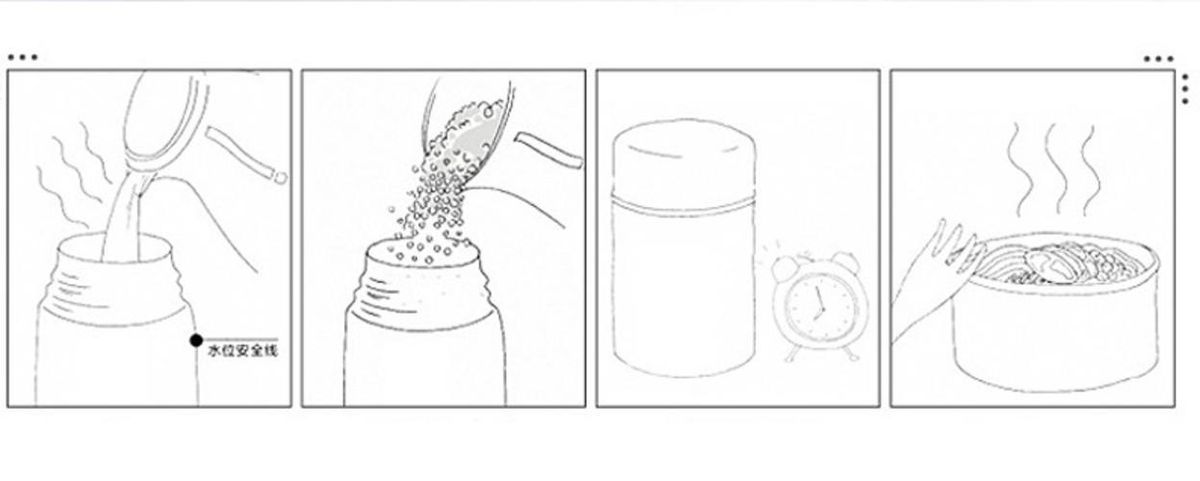 水位安全线