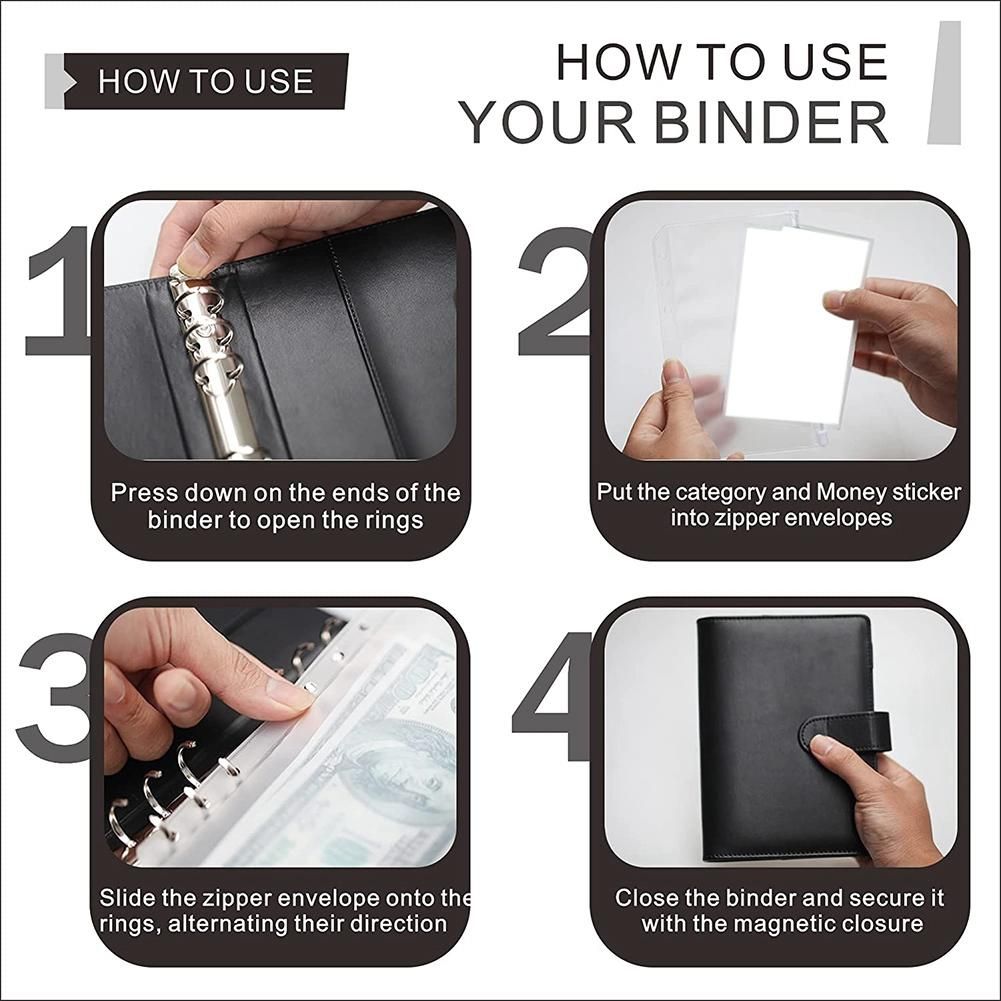 HOW TO USE

HOW TO USE YOUR BINDER

1

Press down on the ends of the binder to open the rings

2

Put the category and Money sticker into zipper envelopes

3

Slide the zipper envelope onto the rings, alternating their direction

4

Close the binder and secure it with the magnetic closure