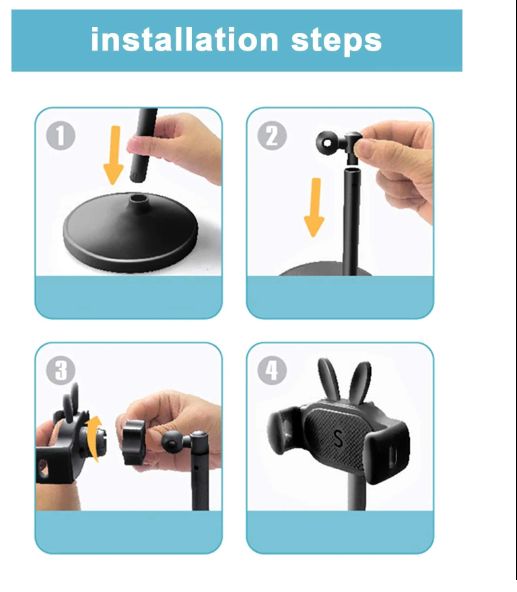 installation steps

1

2

3

4

S