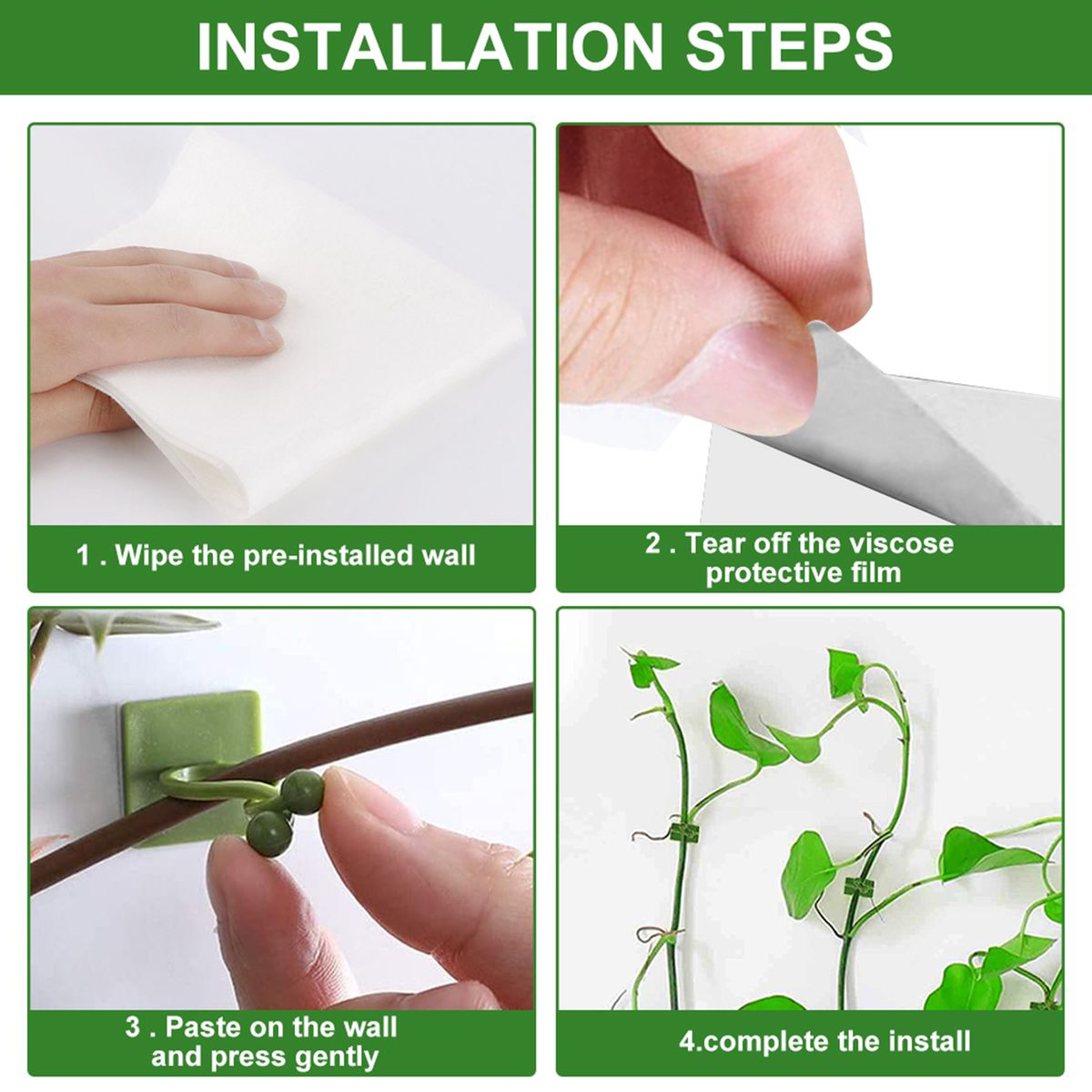 INSTALLATION STEPS

1 . Wipe the pre-installed wall

2 . Tear off the viscose protective film

3 . Paste on the wall and press gently

4.complete the install