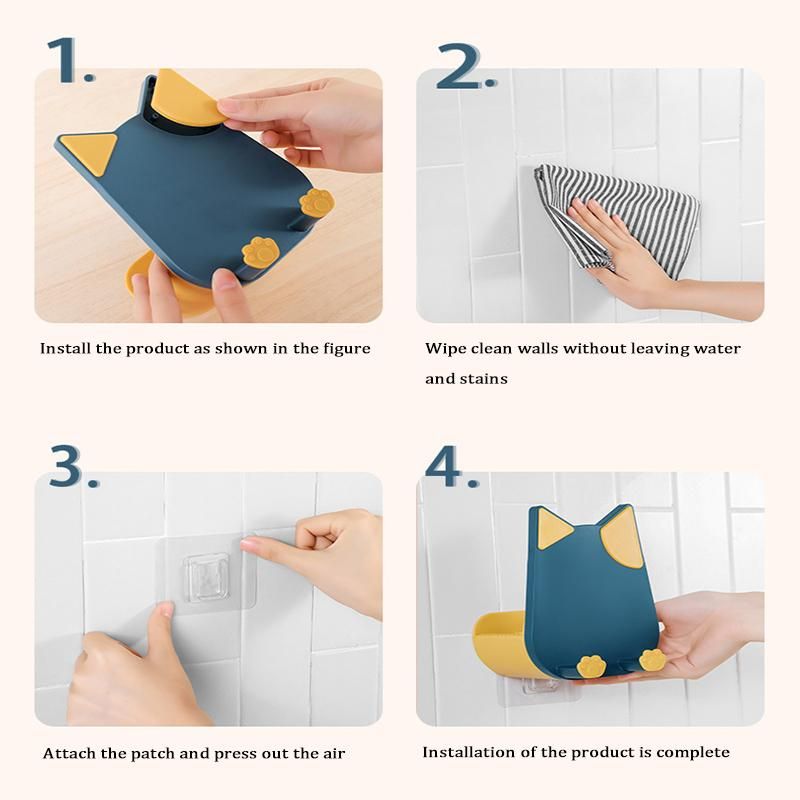 1.

Install the product as shown in the figure

2.

Wipe clean walls without leaving water and stains

3.

Attach the patch and press out the air

4.

Installation of the product is complete