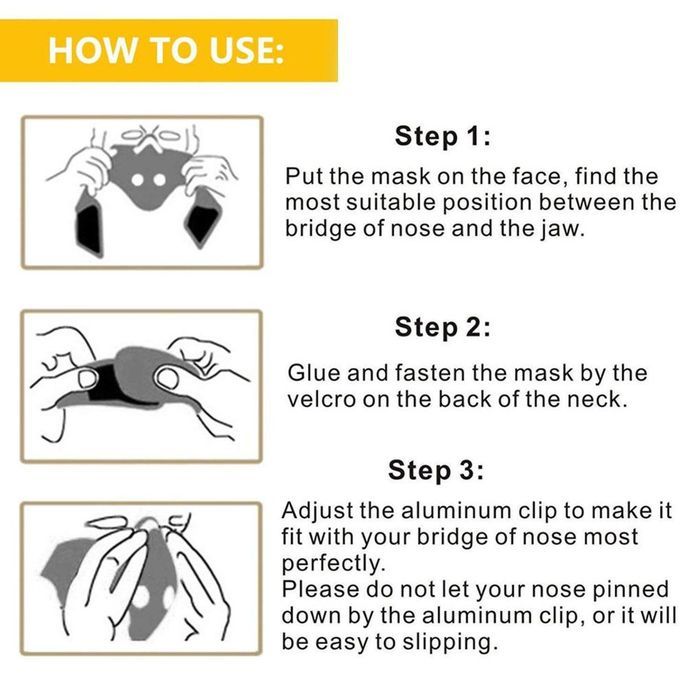 HOW TO USE:

Step 1:

Put the mask on the face, find the most suitable position between the bridge of nose and the jaw.

Step 2:

Glue and fasten the mask by the velcro on the back of the neck.

Step 3:

Adjust the aluminum clip to make it fit with your bridge of nose most perfectly.
Please do not let your nose pinned down by the aluminum clip, or it will be easy to slipping.