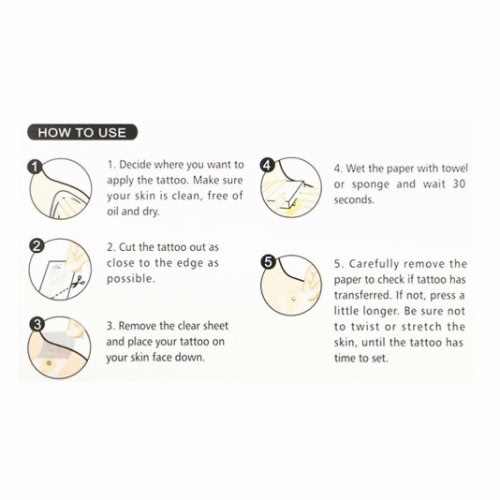 HOW TO USE

1

1. Decide where you want to apply the tattoo. Make sure your skin is clean, free of oil and dry.

2

2. Cut the tattoo out as close to the edge as possible.

3

3. Remove the clear sheet and place your tattoo on your skin face down.

4

4. Wet the paper with towel or sponge and wait 30 seconds.

5

5. Carefully remove the paper to check if tattoo has transferred. If not, press a little longer. Be sure not to twist or stretch the skin, until the tattoo has time to set.