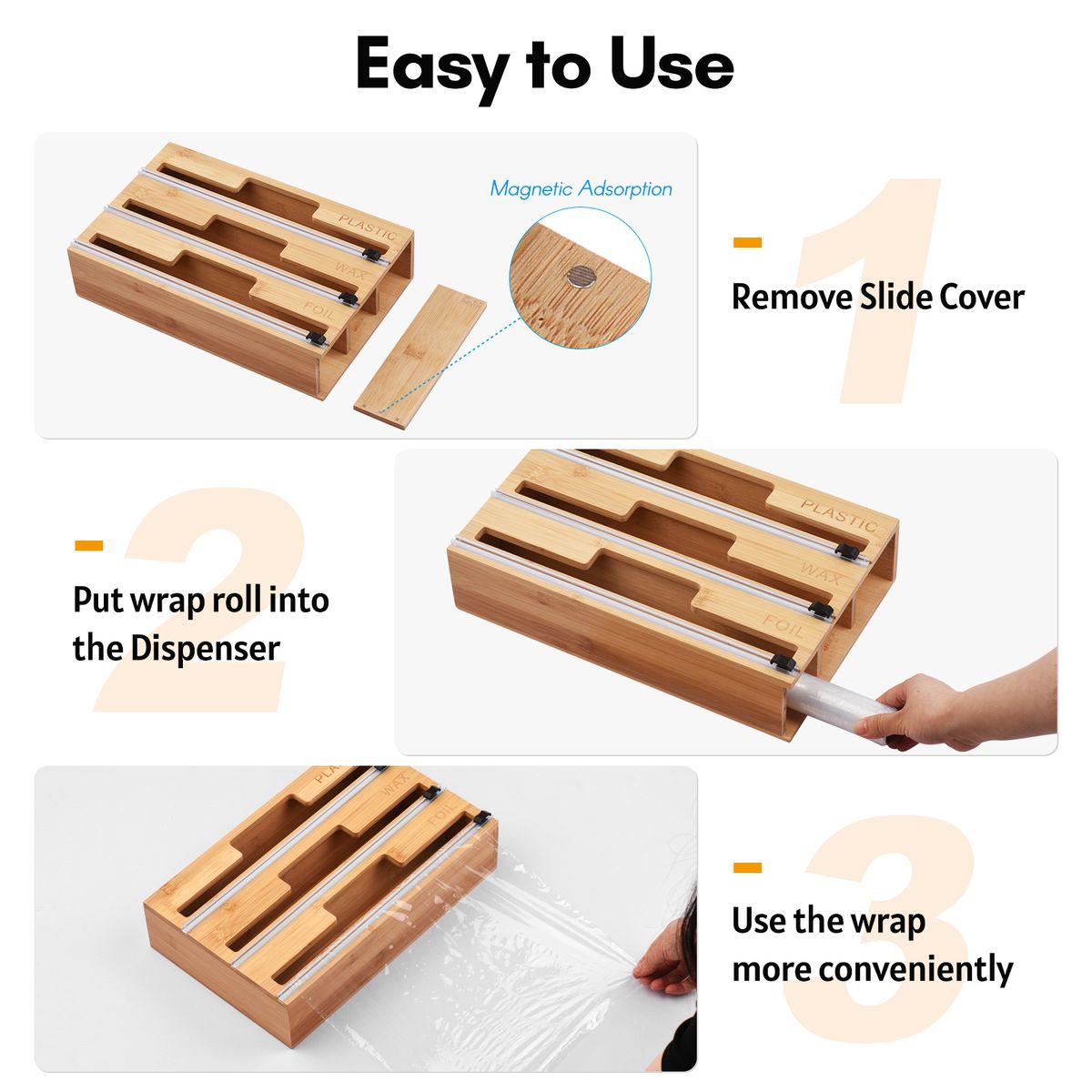 Easy to Use

Magnetic Adsorption

PLASTIC
WAX
FOIL

1

Remove Slide Cover

2

Put wrap roll into the Dispenser

PLASTIC
WAX
FOIL

PLASTIC
WAX
FOIL

3

Use the wrap more conveniently