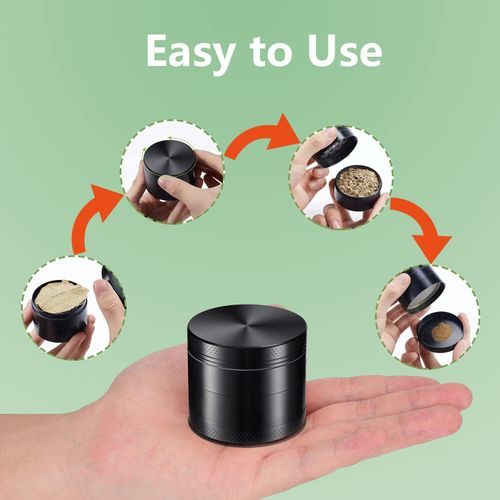 Easy to Use