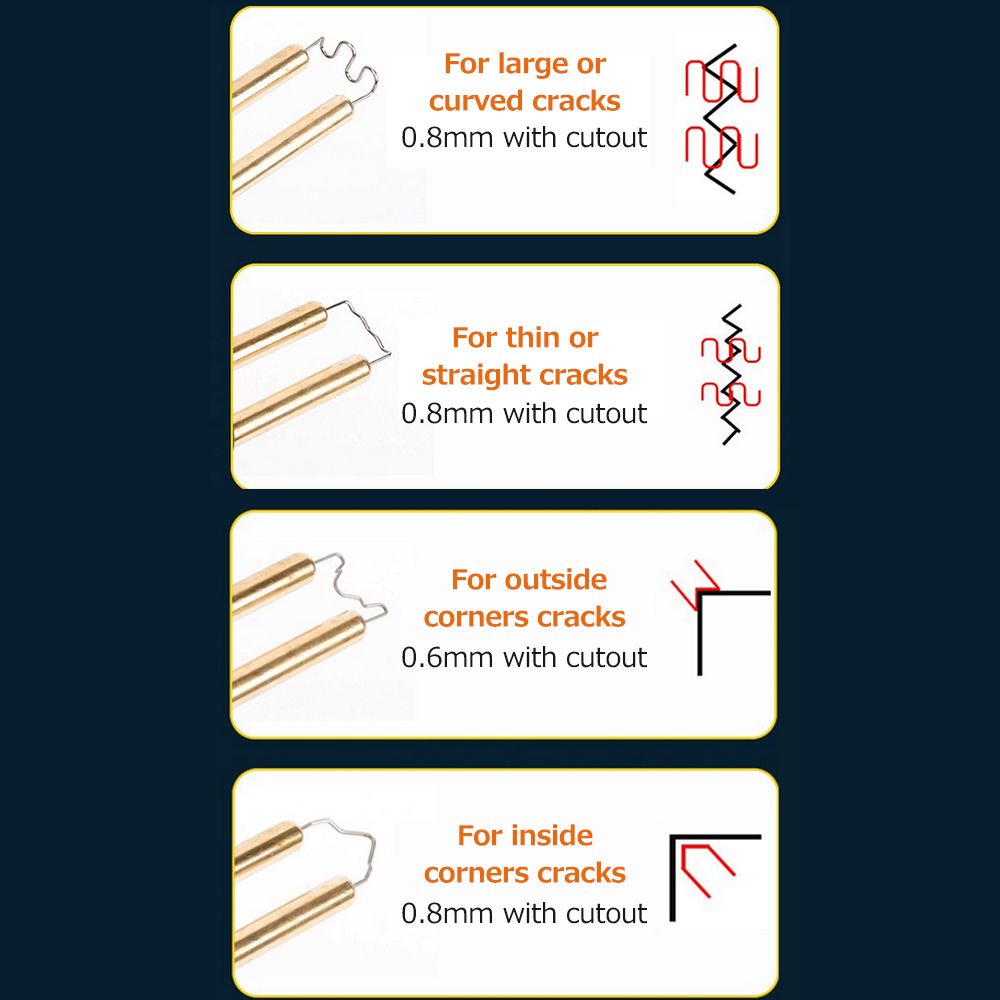 For large or curved cracks
0.8mm with cutout

For thin or straight cracks
0.8mm with cutout

For outside corners cracks
0.6mm with cutout

For inside corners cracks
0.8mm with cutout