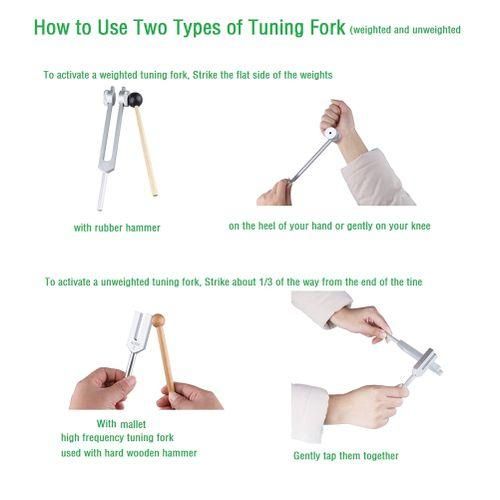 How to Use Two Types of Tuning Fork (weighted and unweighted

To activate a weighted tuning fork, Strike the flat side of the weights

with rubber hammer

on the heel of your hand or gently on your knee

To activate a unweighted tuning fork, Strike about 1/3 of the way from the end of the tine

With mallet
high frequency tuning fork
used with hard wooden hammer

Gently tap them together