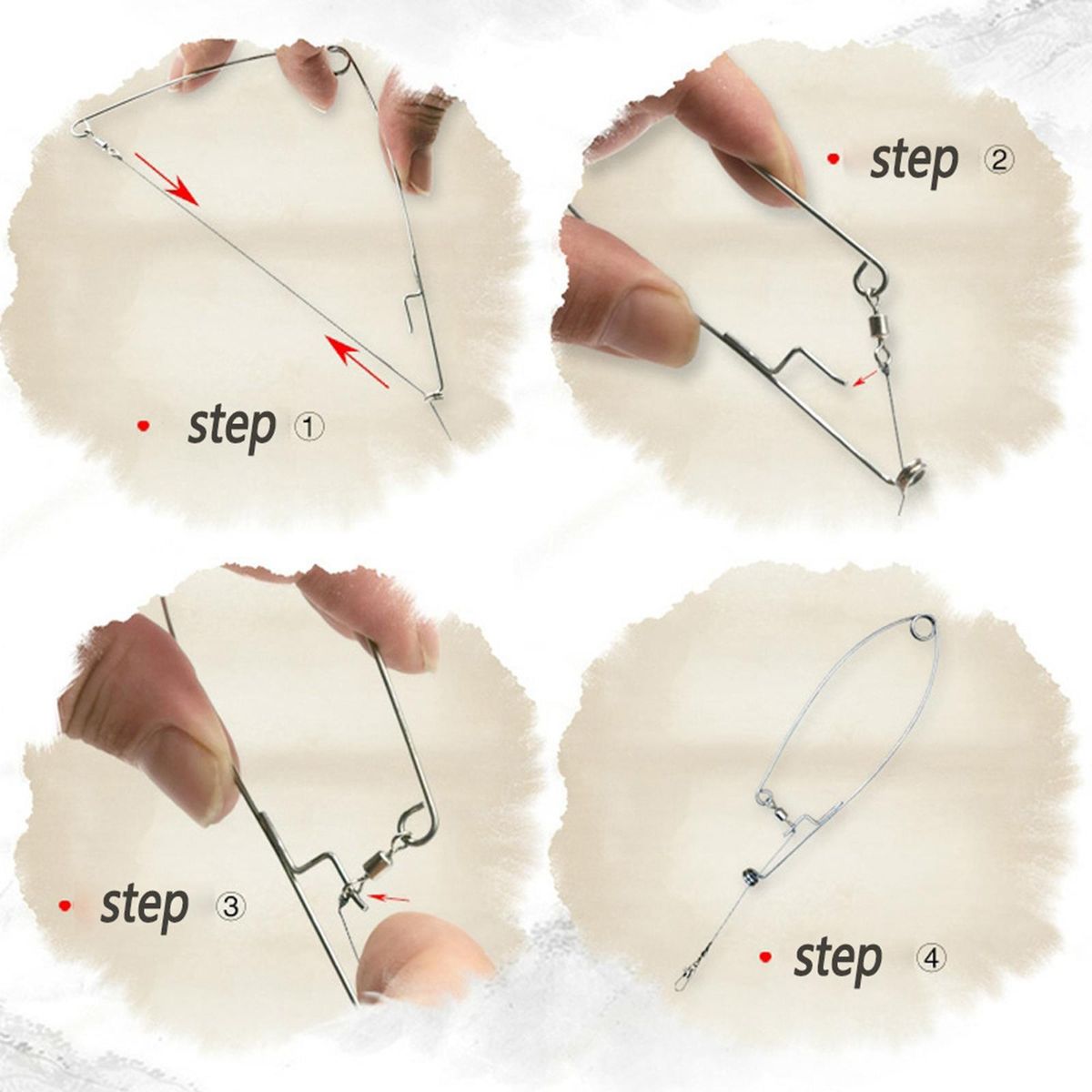 step ①

step ②

step ③

step ④