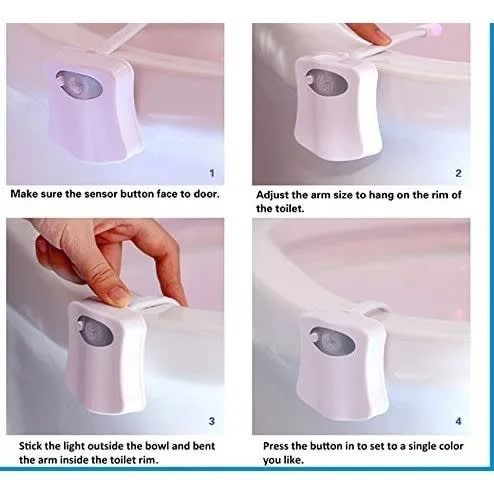 1

Make sure the sensor button face to door.

2

Adjust the arm size to hang on the rim of the toilet.

3

Stick the light outside the bowl and bent the arm inside the toilet rim.

4

Press the button in to set to a single color you like.