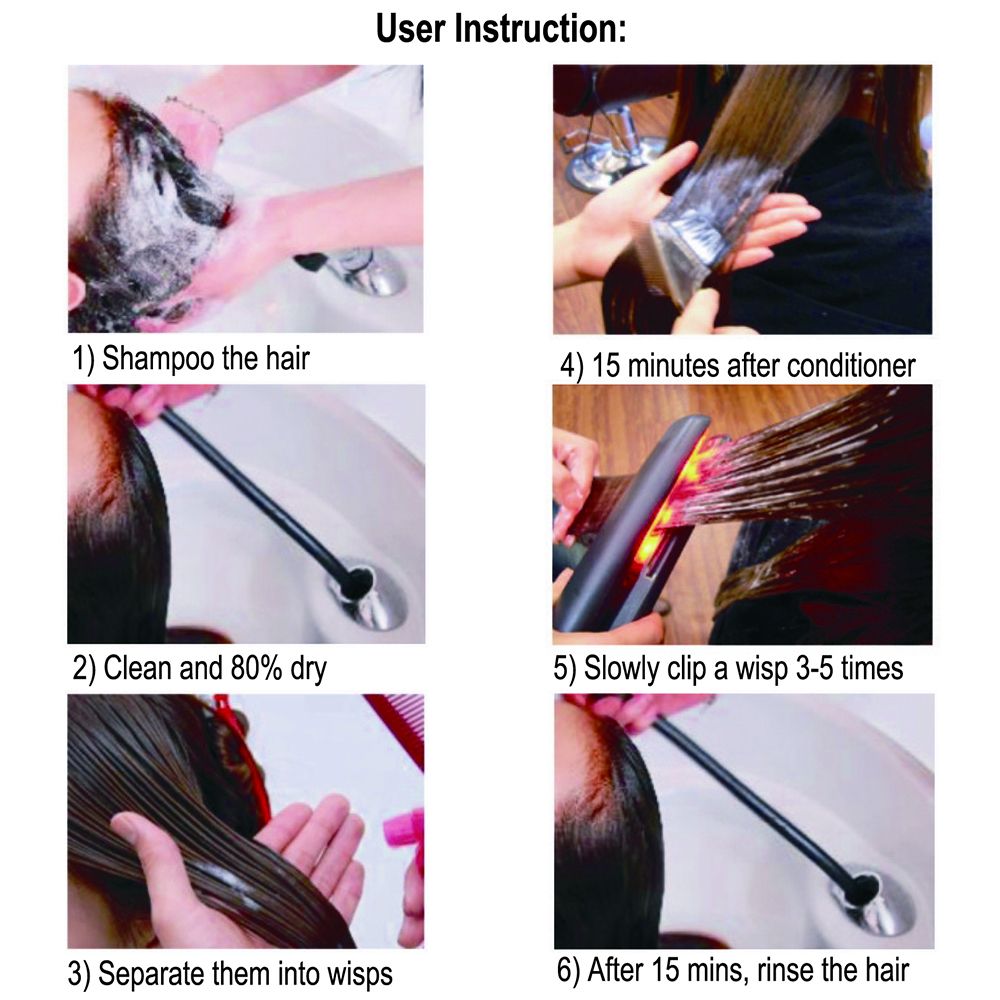 User Instruction:

1) Shampoo the hair

2) Clean and 80% dry

3) Separate them into wisps

4) 15 minutes after conditioner

5) Slowly clip a wisp 3-5 times

6) After 15 mins, rinse the hair