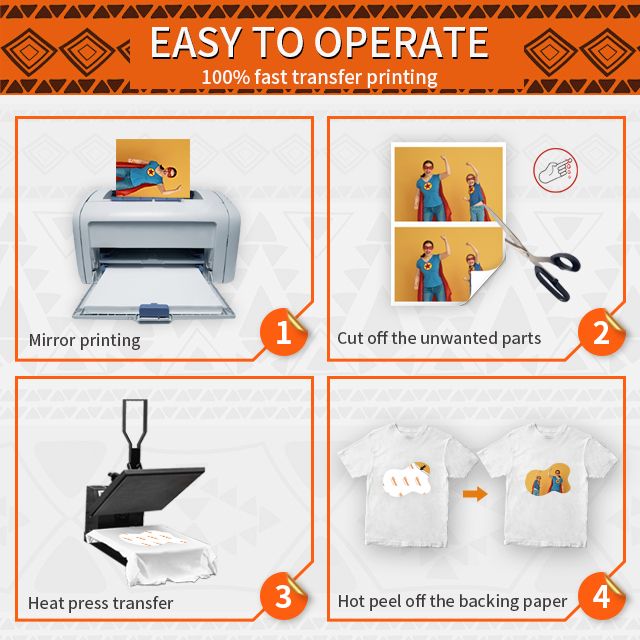 EASY TO OPERATE
100% fast transfer printing

Mirror printing
1

Cut off the unwanted parts
2

Heat press transfer
3

Hot peel off the backing paper
4