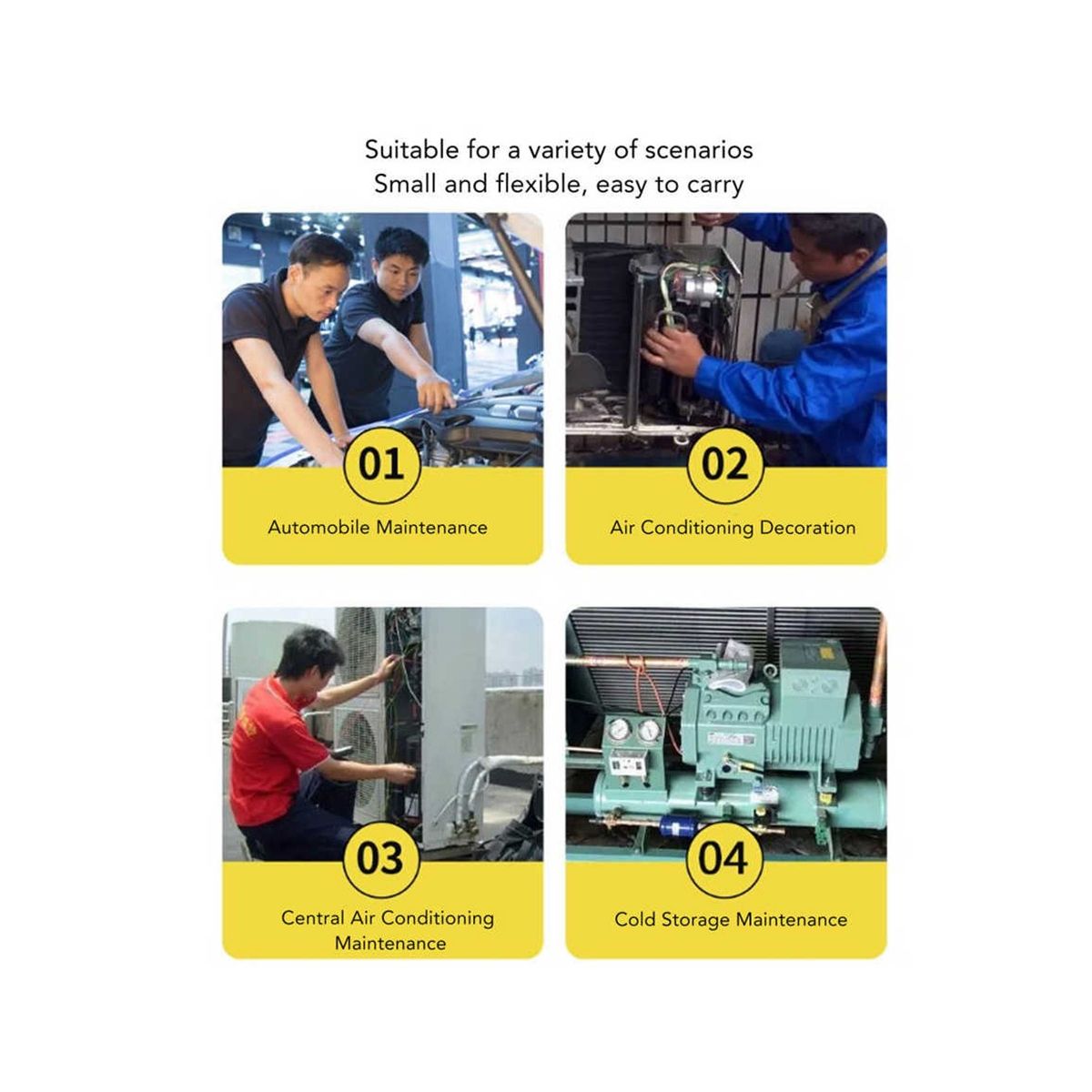 Suitable for a variety of scenarios
Small and flexible, easy to carry

01
Automobile Maintenance

02
Air Conditioning Decoration

03
Central Air Conditioning Maintenance

04
Cold Storage Maintenance