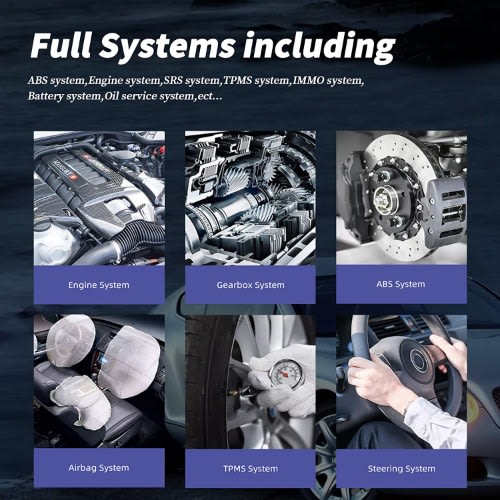 Full Systems including

ABS system,Engine system,SRS system,TPMS system,IMMO system, Battery system,Oil service system,ect...

Engine System

Gearbox System

ABS System

Airbag System

TPMS System

Steering System