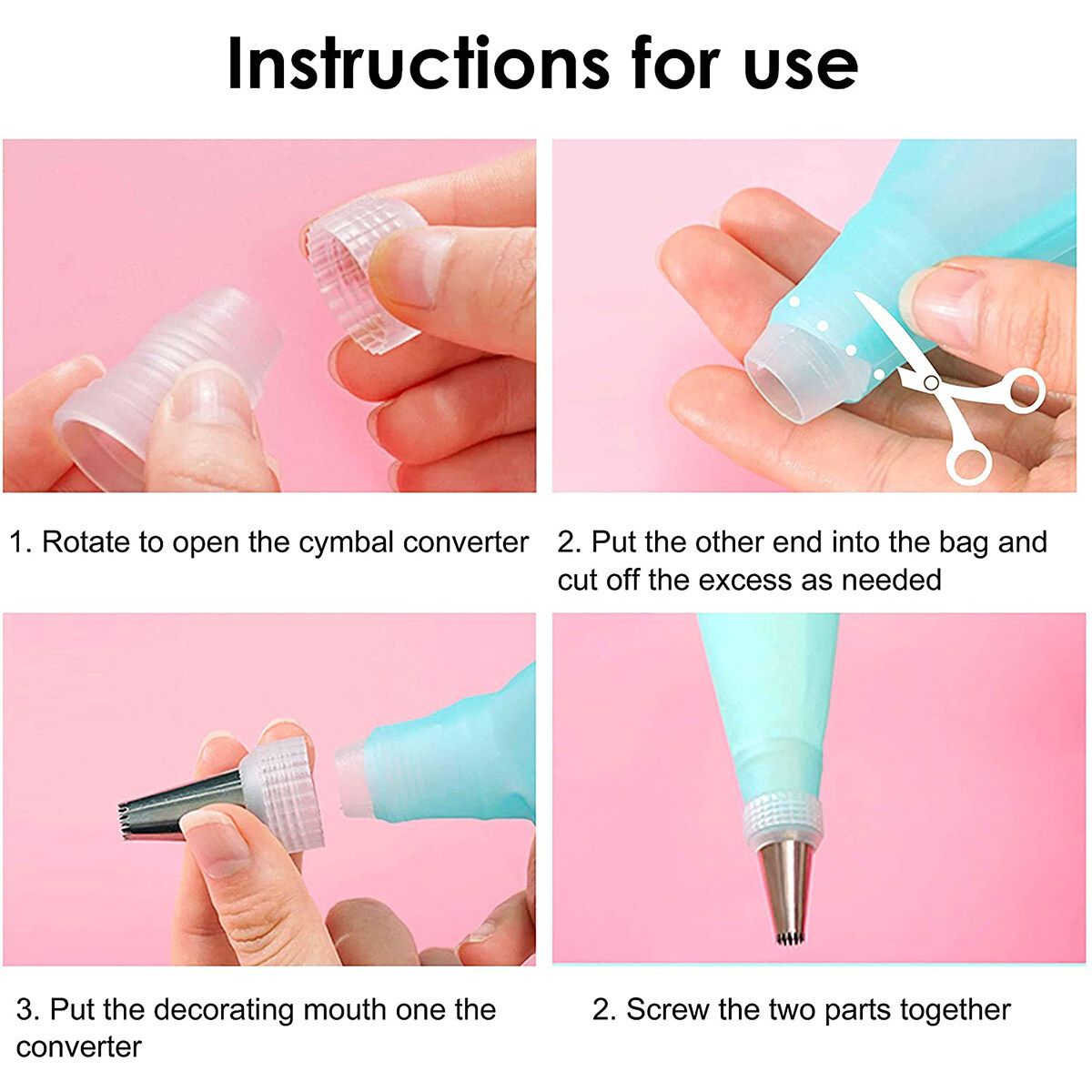 Instructions for use

1. Rotate to open the cymbal converter

2. Put the other end into the bag and cut off the excess as needed

3. Put the decorating mouth one the converter

2. Screw the two parts together