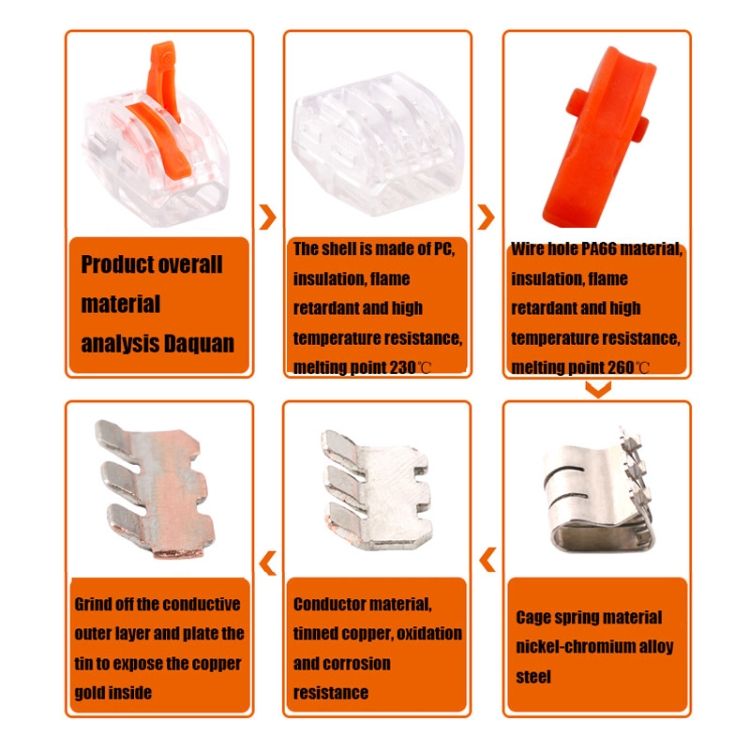 Product overall material analysis Daquan

The shell is made of PC, insulation, flame retardant and high temperature resistance, melting point 230℃

Wire hole PA66 material, insulation, flame retardant and high temperature resistance, melting point 260℃

Cage spring material nickel-chromium alloy steel

Conductor material, tinned copper, oxidation and corrosion resistance

Grind off the conductive outer layer and plate the tin to expose the copper gold inside