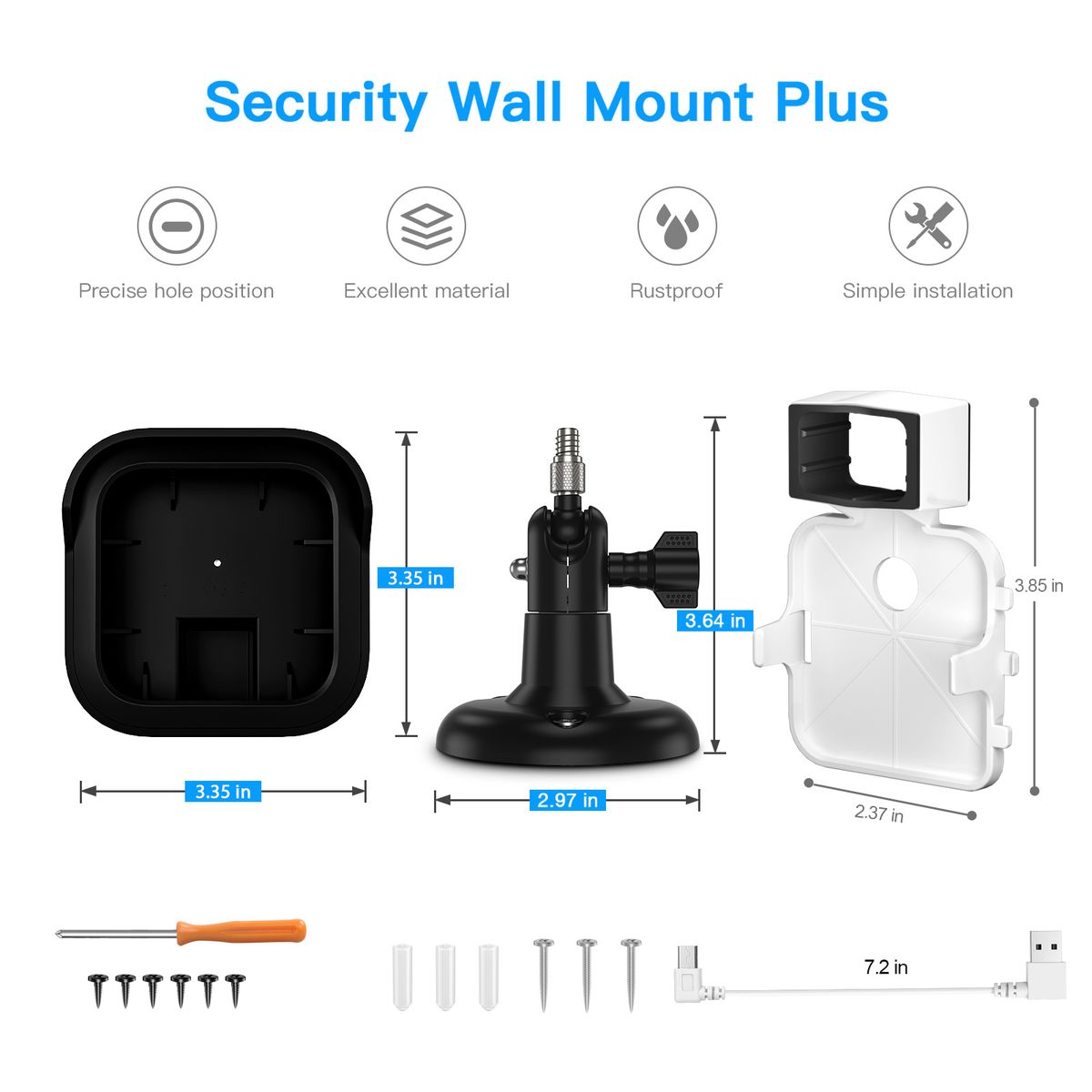 Security Wall Mount Plus

Precise hole position

Excellent material

Rustproof

Simple installation

3.35 in

3.35 in

3.64 in

2.97 in

3.85 in

2.37 in

7.2 in