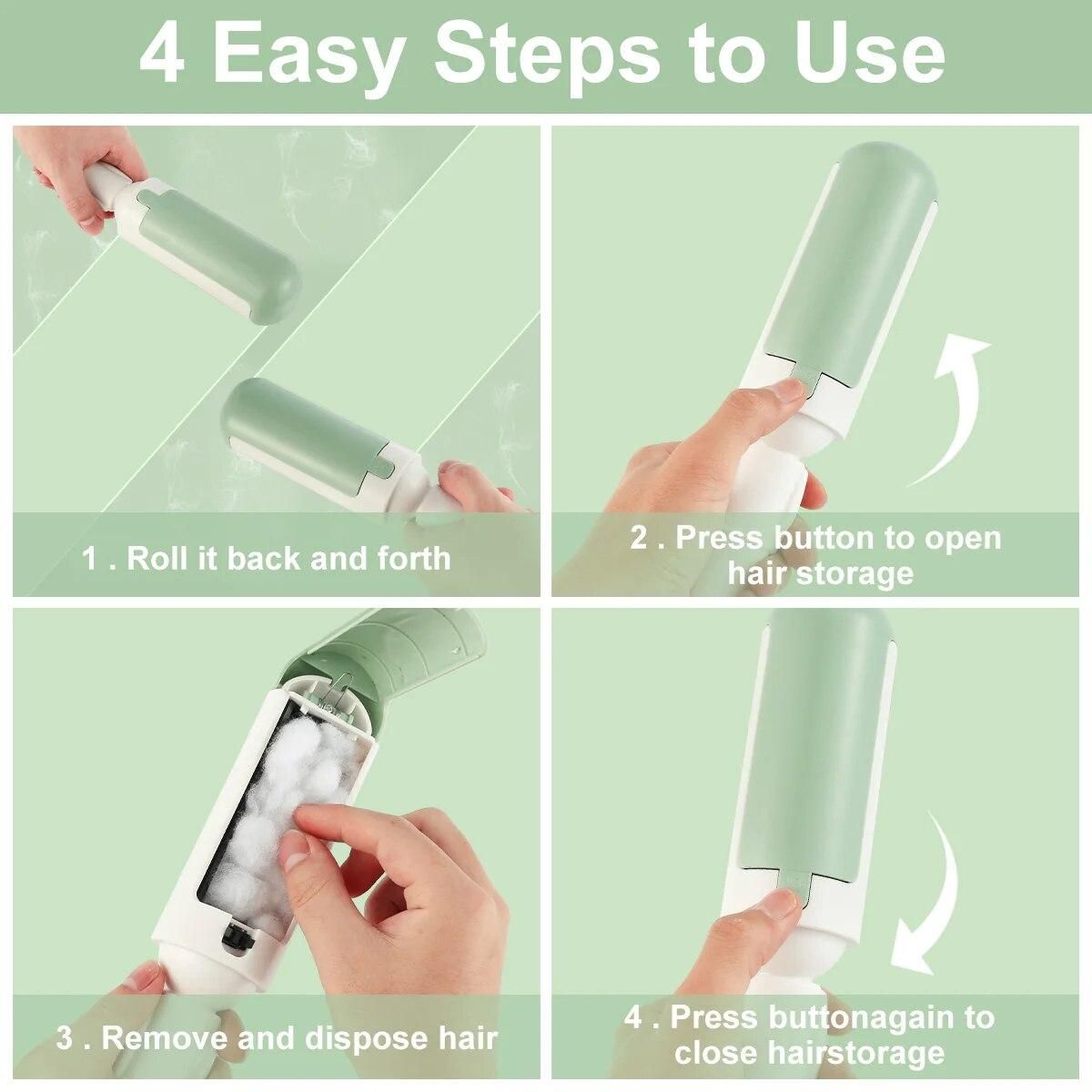 4 Easy Steps to Use

1 . Roll it back and forth

2 . Press button to open hair storage

3 . Remove and dispose hair

4 . Press buttonagain to close hairstorage