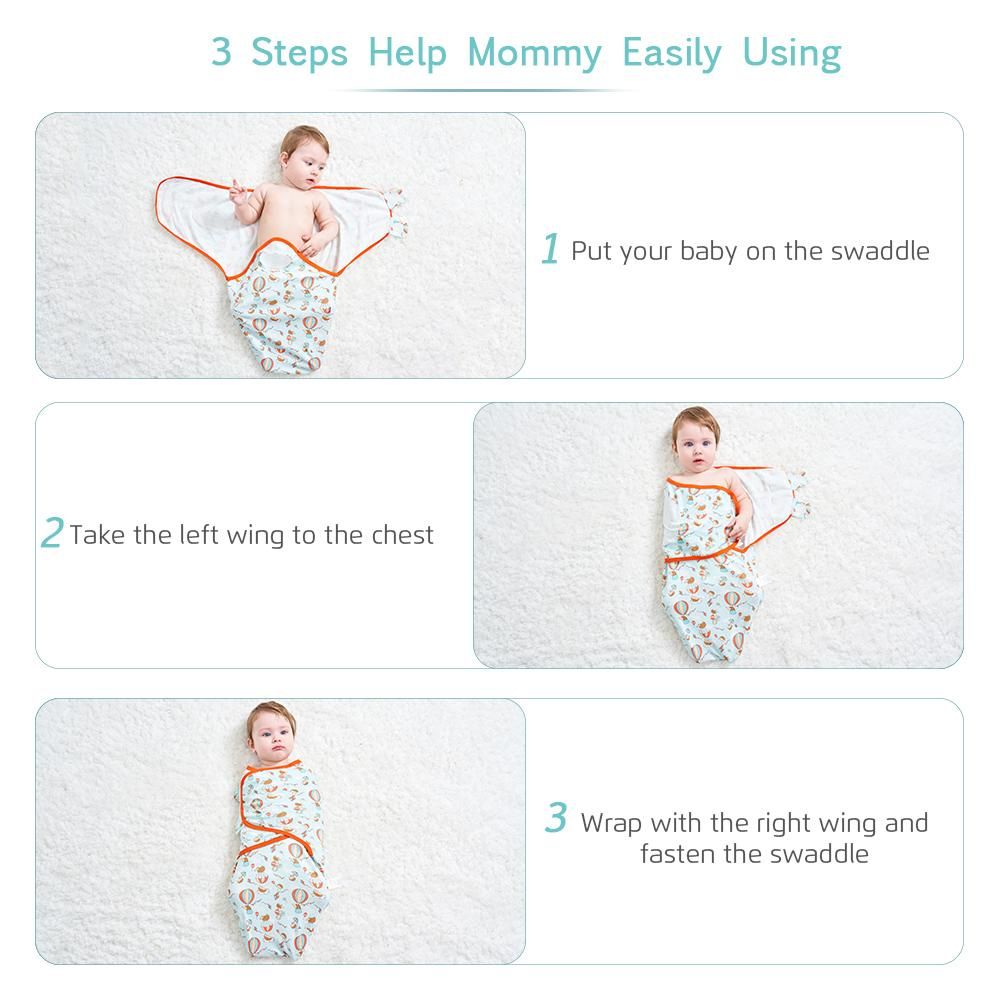 3 Steps Help Mommy Easily Using

1 Put your baby on the swaddle

2 Take the left wing to the chest

3 Wrap with the right wing and fasten the swaddle