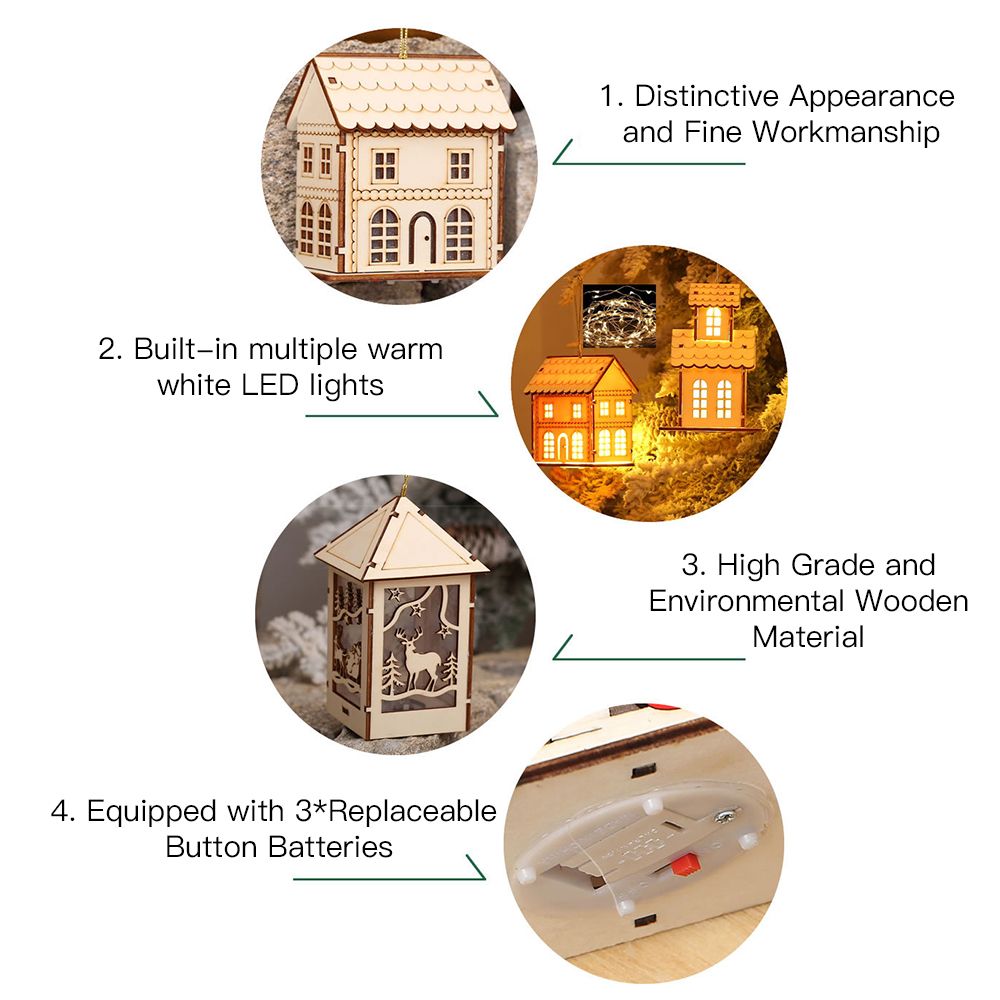 1. Distinctive Appearance and Fine Workmanship

2. Built-in multiple warm white LED lights

3. High Grade and Environmental Wooden Material

4. Equipped with 3*Replaceable Button Batteries