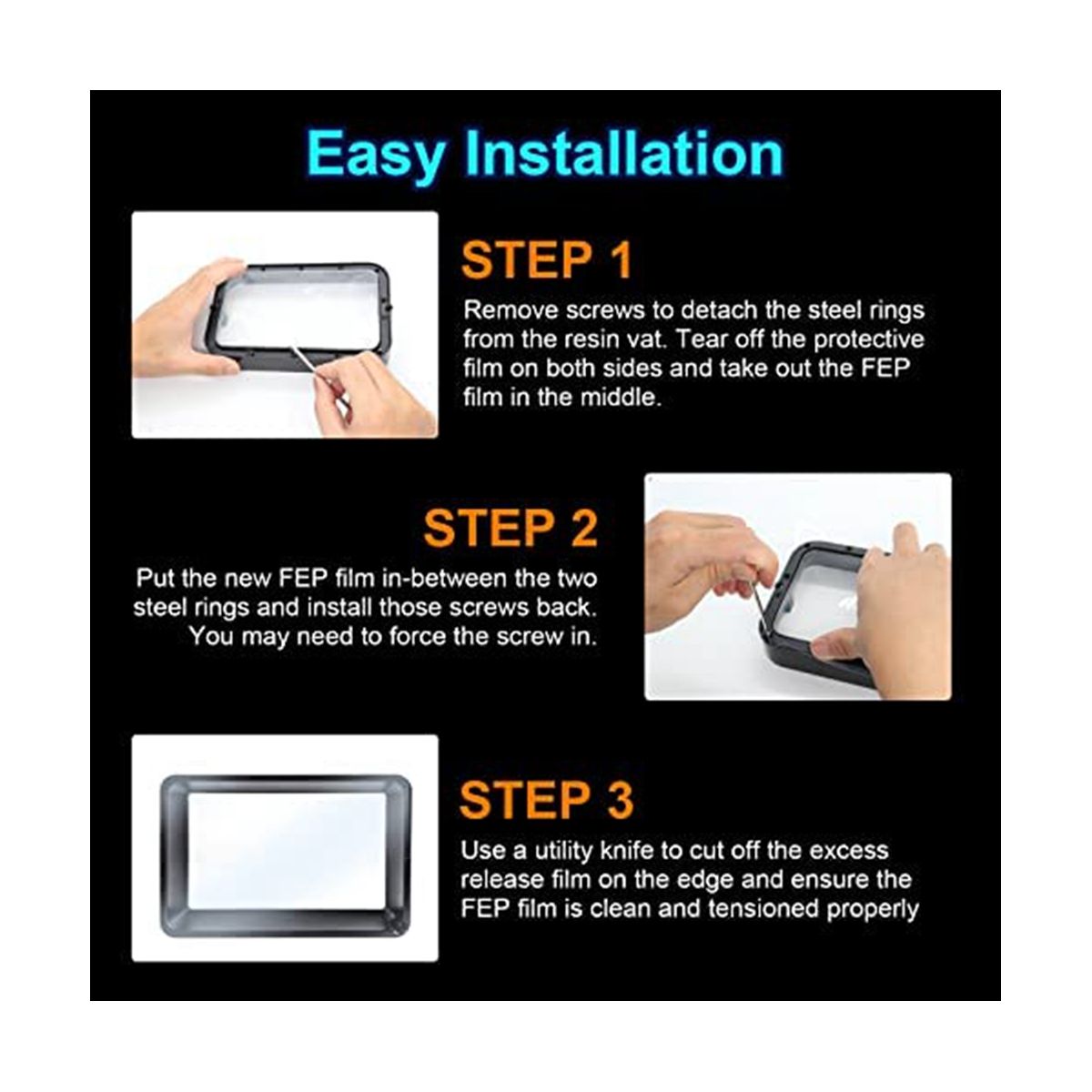 Easy Installation

STEP 1

Remove screws to detach the steel rings from the resin vat. Tear off the protective film on both sides and take out the FEP film in the middle.

STEP 2

Put the new FEP film in-between the two steel rings and install those screws back. You may need to force the screw in.

STEP 3

Use a utility knife to cut off the excess release film on the edge and ensure the FEP film is clean and tensioned properly