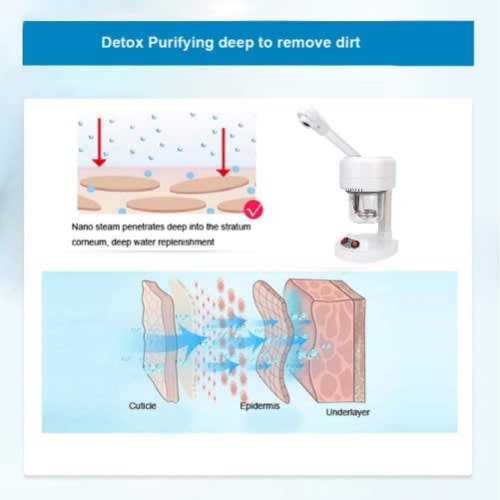 Detox Purifying deep to remove dirt

Nano steam penetrates deep into the stratum corneum, deep water replenishment

Cuticle

Epidermis

Underlayer