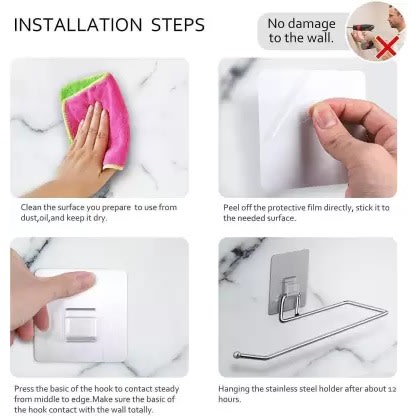 INSTALLATION STEPS

No damage to the wall.

Clean the surface you prepare to use from dust,oil,and keep it dry.

Peel off the protective film directly, stick it to the needed surface.

Press the basic of the hook to contact steady from middle to edge.Make sure the basic of the hook contact with the wall totally.

Hanging the stainless steel holder after about 12 hours.