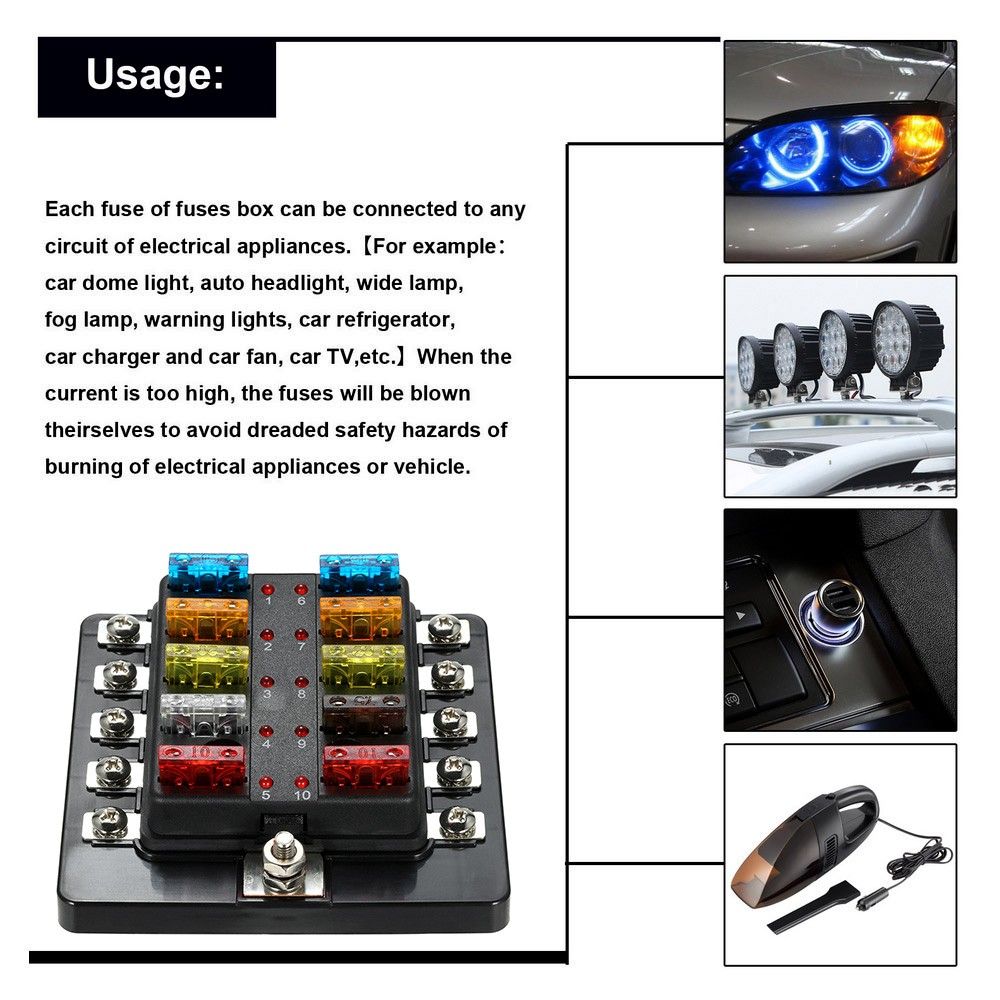 Usage:

Each fuse of fuses box can be connected to any circuit of electrical appliances.【For example: car dome light, auto headlight, wide lamp, fog lamp, warning lights, car refrigerator, car charger and car fan, car TV,etc.】When the current is too high, the fuses will be blown theirselves to avoid dreaded safety hazards of burning of electrical appliances or vehicle.

1 6
2 7
3 8
4 9
5 10
10 10