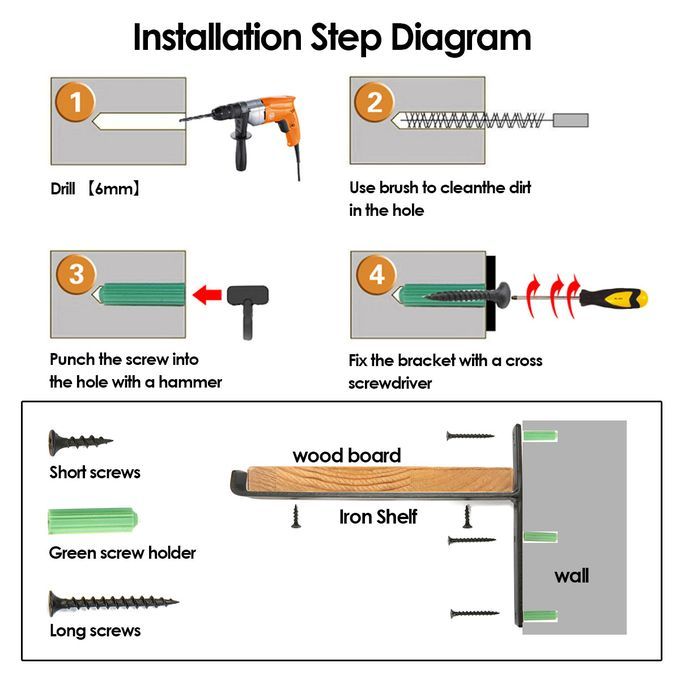 Installation Step Diagram

1

Drill 【6mm】

2

Use brush to cleanthe dirt in the hole

3

Punch the screw into the hole with a hammer

4

Fix the bracket with a cross screwdriver

Short screws

Green screw holder

Long screws

wood board

Iron Shelf

wall