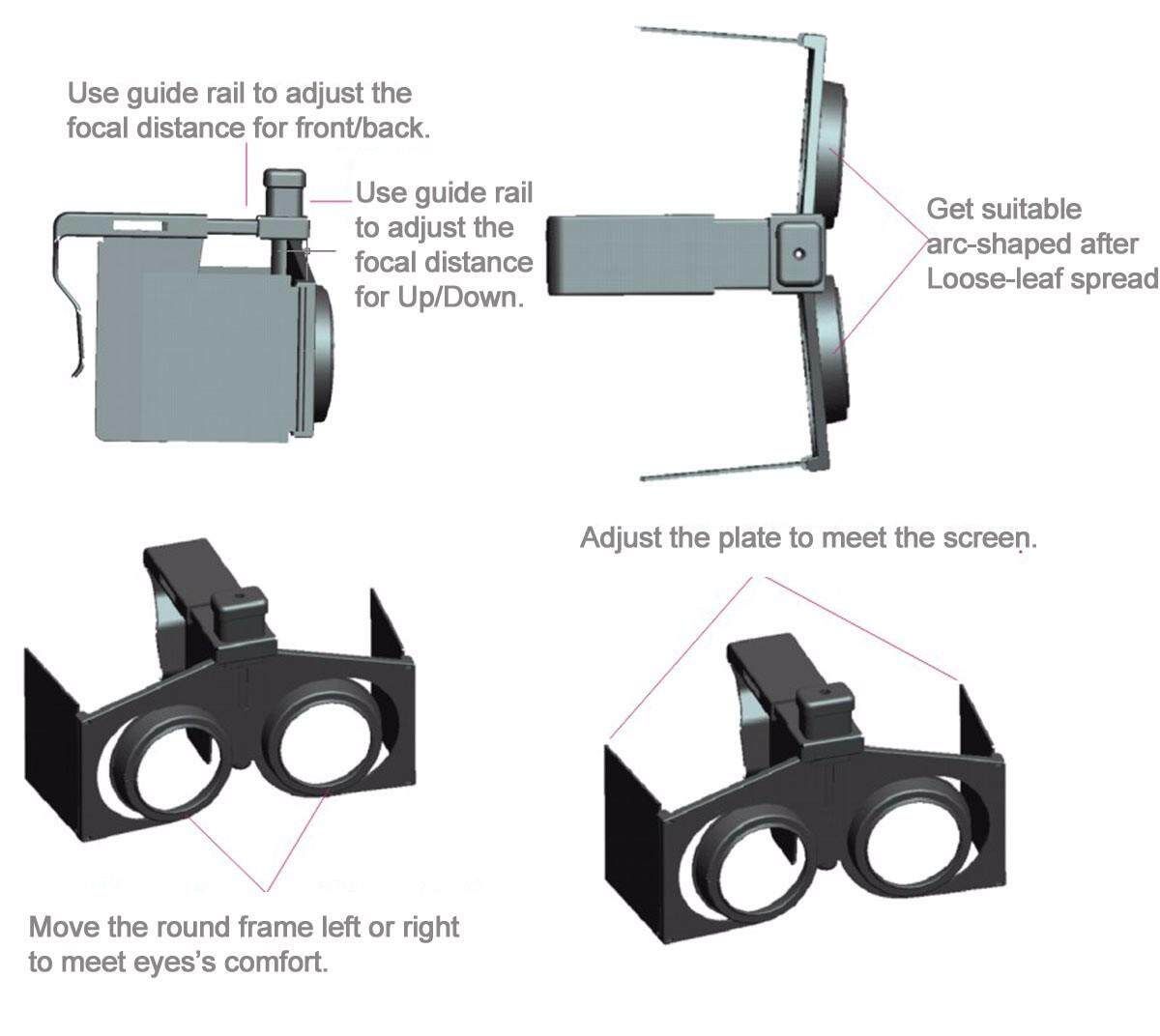 Use guide rail to adjust the focal distance for front/back.

Use guide rail to adjust the focal distance for Up/Down.

Get suitable arc-shaped after Loose-leaf spread

Adjust the plate to meet the screen.

Move the round frame left or right to meet eyes's comfort.